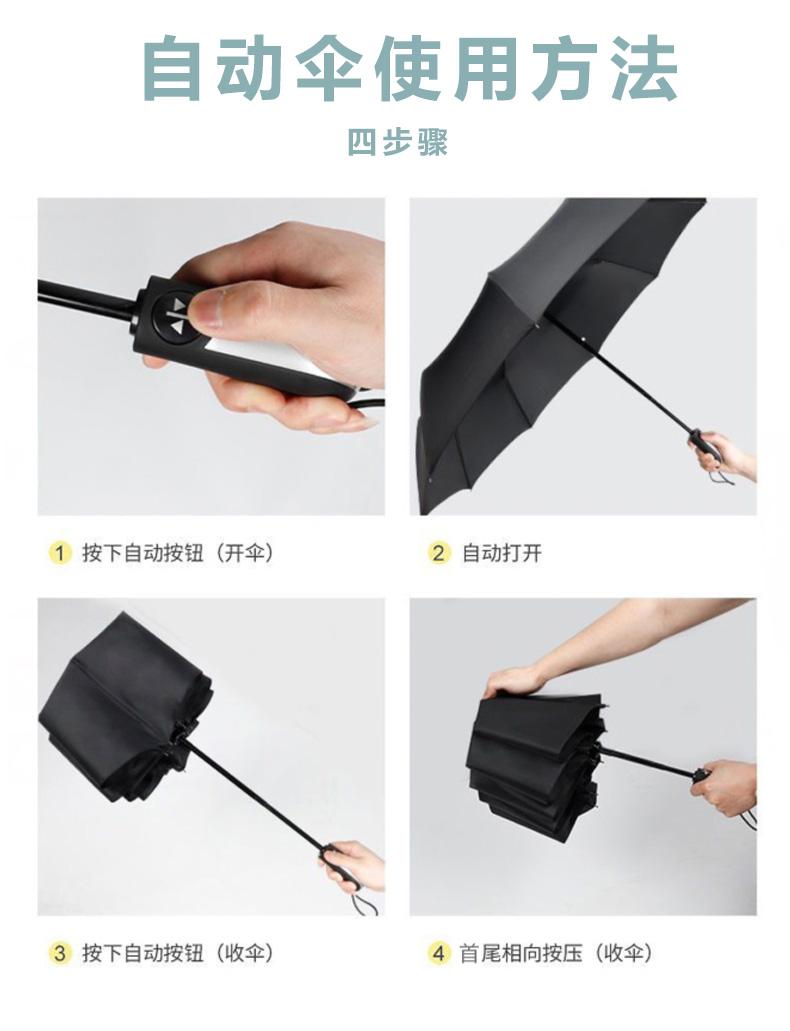 自动伞使用方法

四步骤

1 按下自动按钮（开伞）

2 自动打开

3 按下自动按钮（收伞）

4 首尾相向按压（收伞）