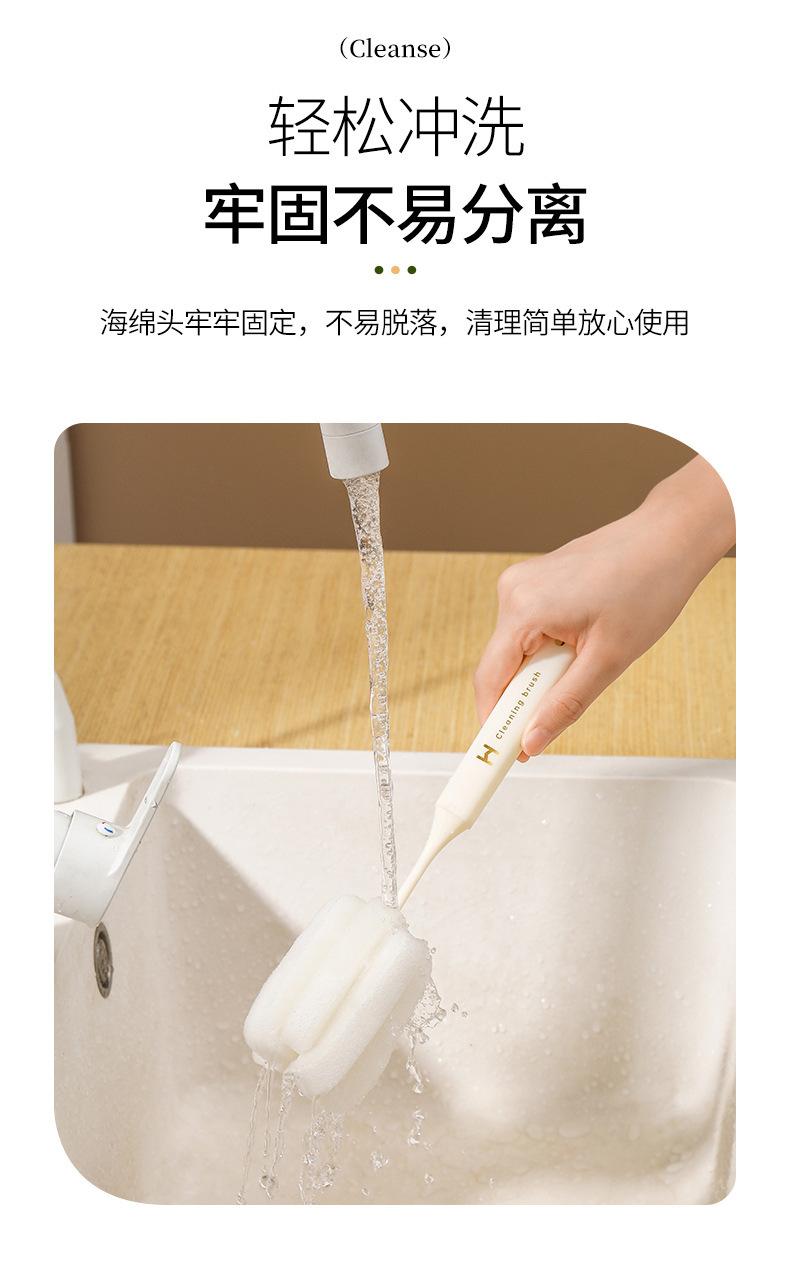 （Cleanse）

轻松冲洗
牢固不易分离

海绵头牢牢固定，不易脱落，清理简单放心使用

H Cleaning brush