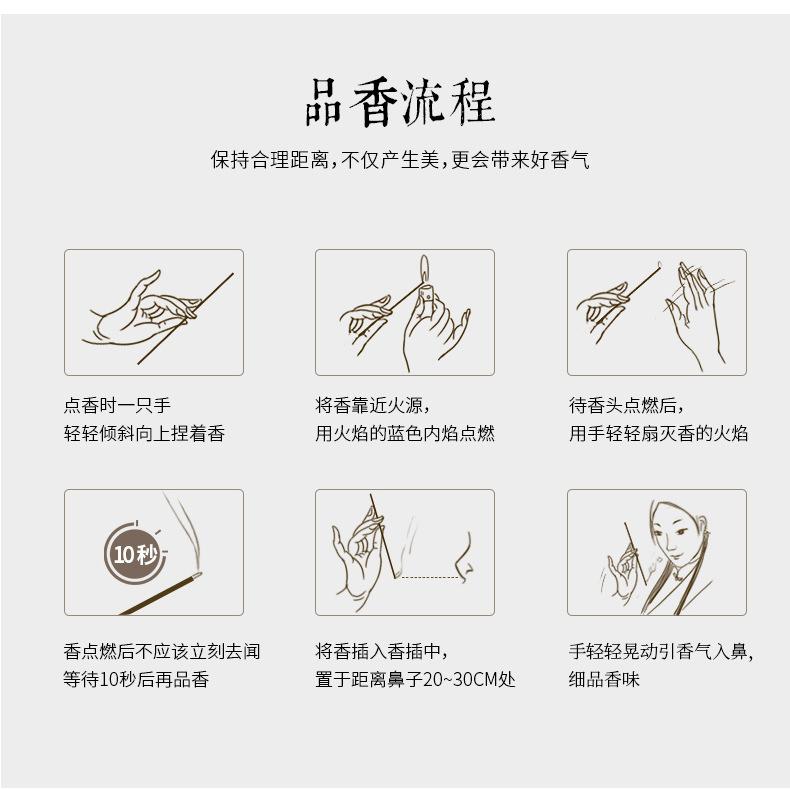 品香流程

保持合理距离，不仅产生美，更会带来好香气

点香时一只手
轻轻倾斜向上捏着香

将香靠近火源，
用火焰的蓝色内焰点燃

待香头点燃后，
用手轻轻扇灭香的火焰

10秒

香点燃后不应该立刻去闻
等待10秒后再品香

将香插入香插中，
置于距离鼻子20~30CM处

手轻轻晃动引香气入鼻，
细品香味