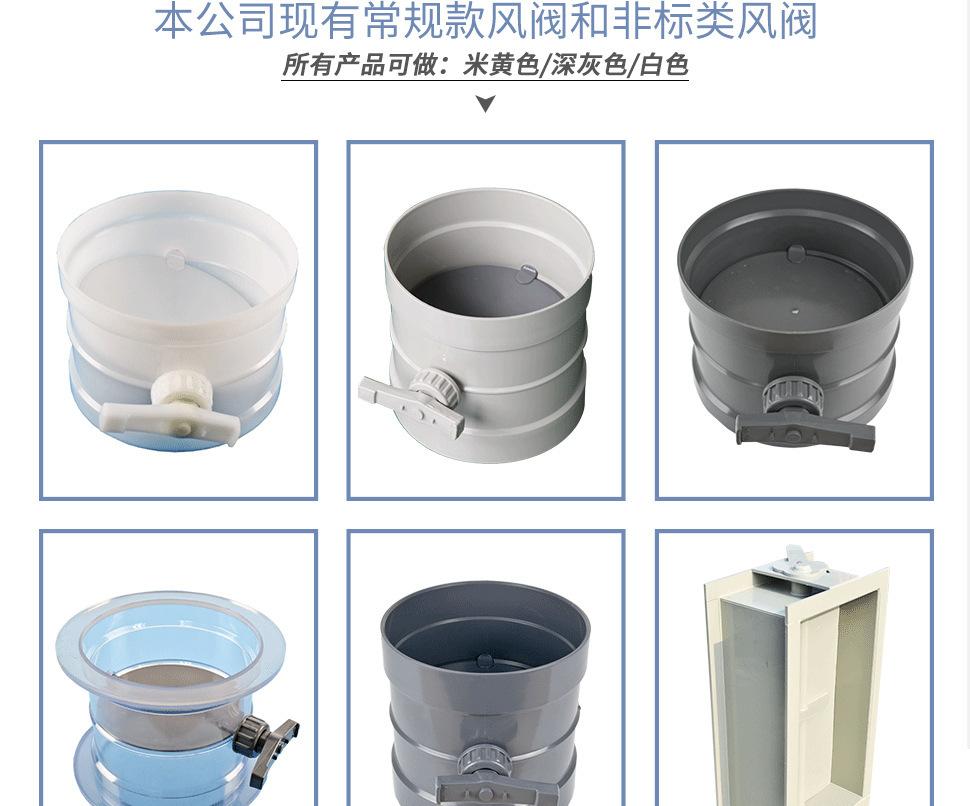 本公司现有常规款风阀和非标类风阀

所有产品可做：米黄色/深灰色/白色