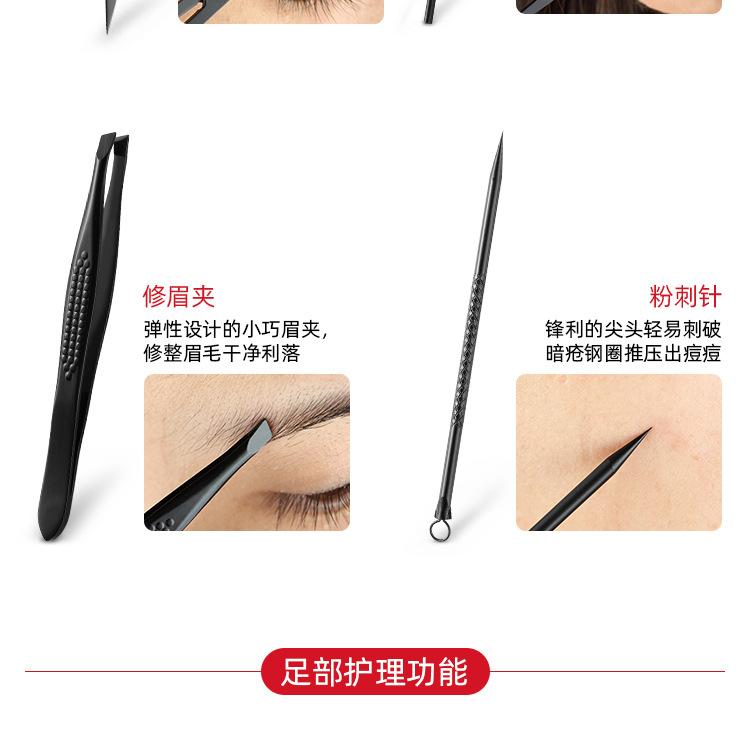 修眉夹
弹性设计的小巧眉夹，
修整眉毛干净利落

粉刺针
锋利的尖头轻易刺破
暗疮钢圈推压出痘痘

足部护理功能