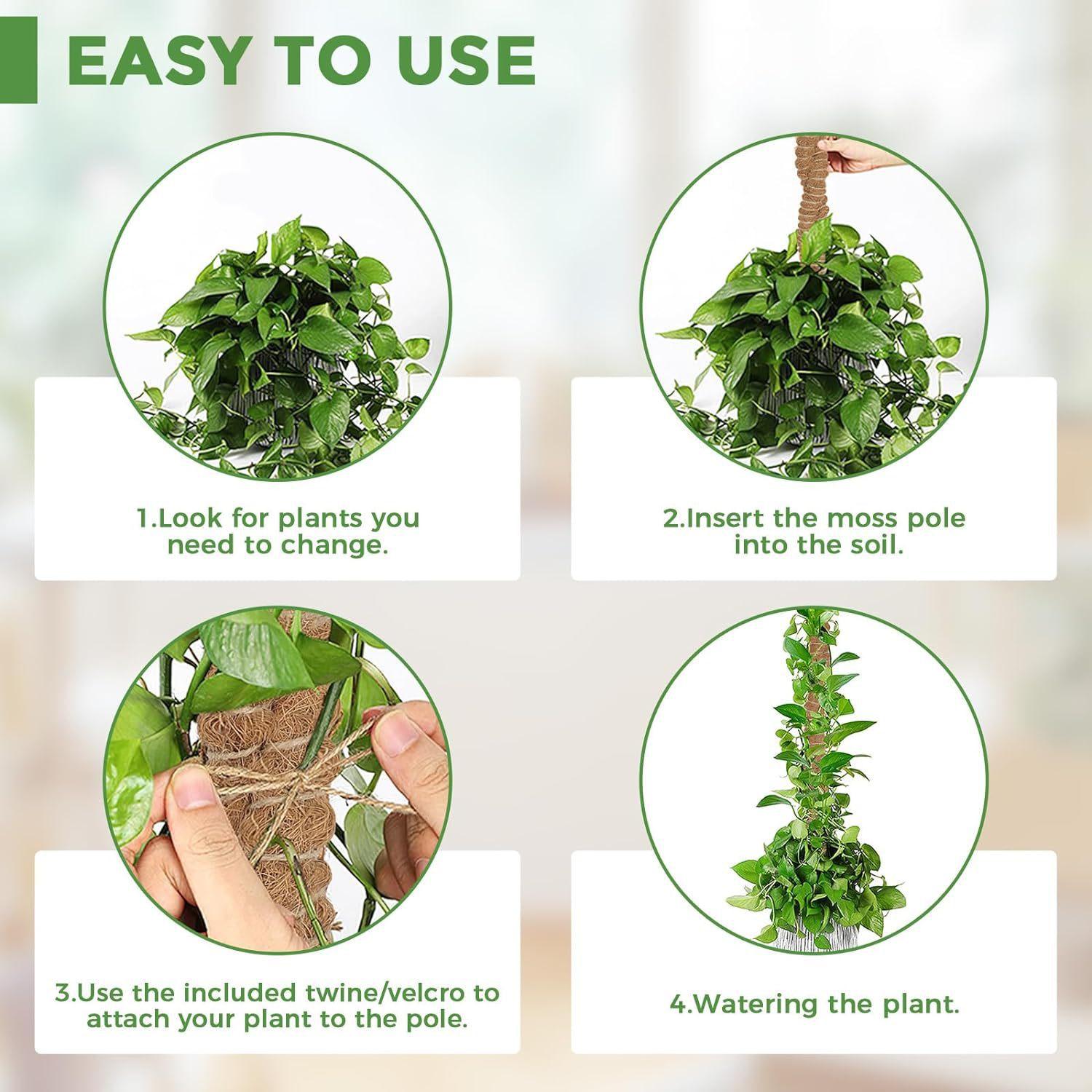 EASY TO USE

1.Look for plants you need to change.

2.Insert the moss pole into the soil.

3.Use the included twine/velcro to attach your plant to the pole.

4.Watering the plant.