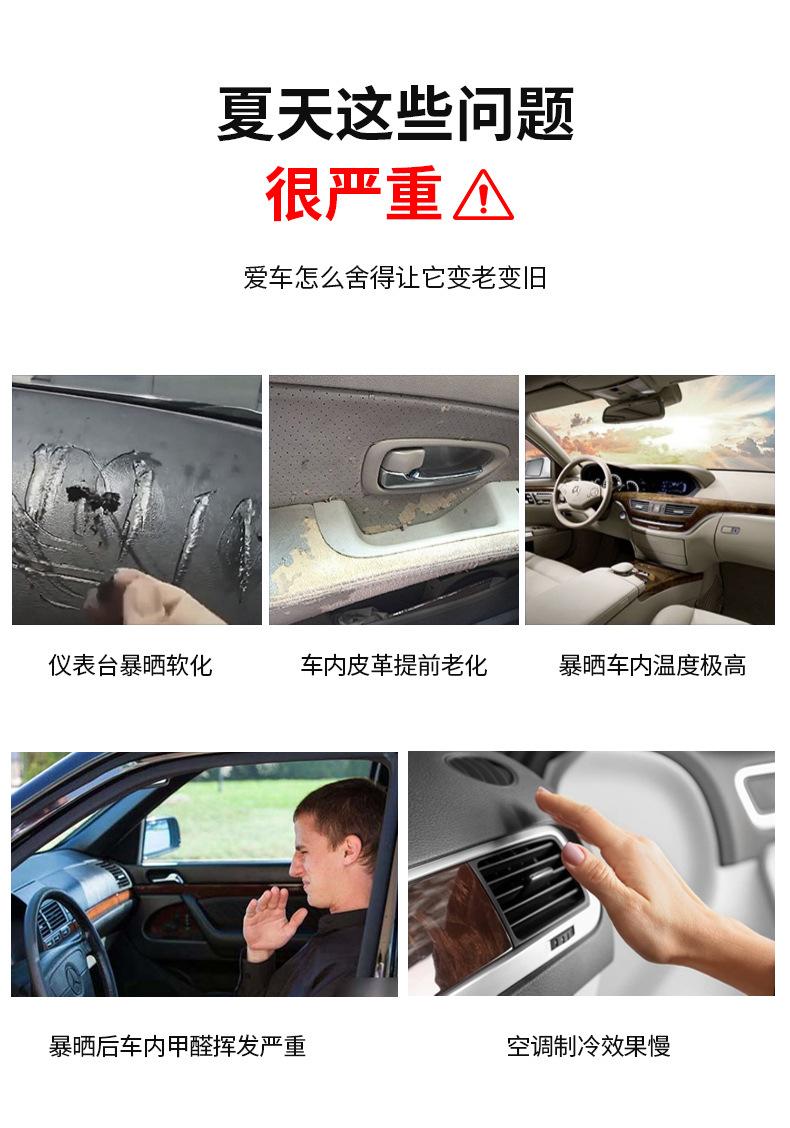 夏天这些问题
很严重

爱车怎么舍得让它变老变旧

仪表台暴晒软化

车内皮革提前老化

暴晒车内温度极高

暴晒后车内甲醛挥发严重

空调制冷效果慢