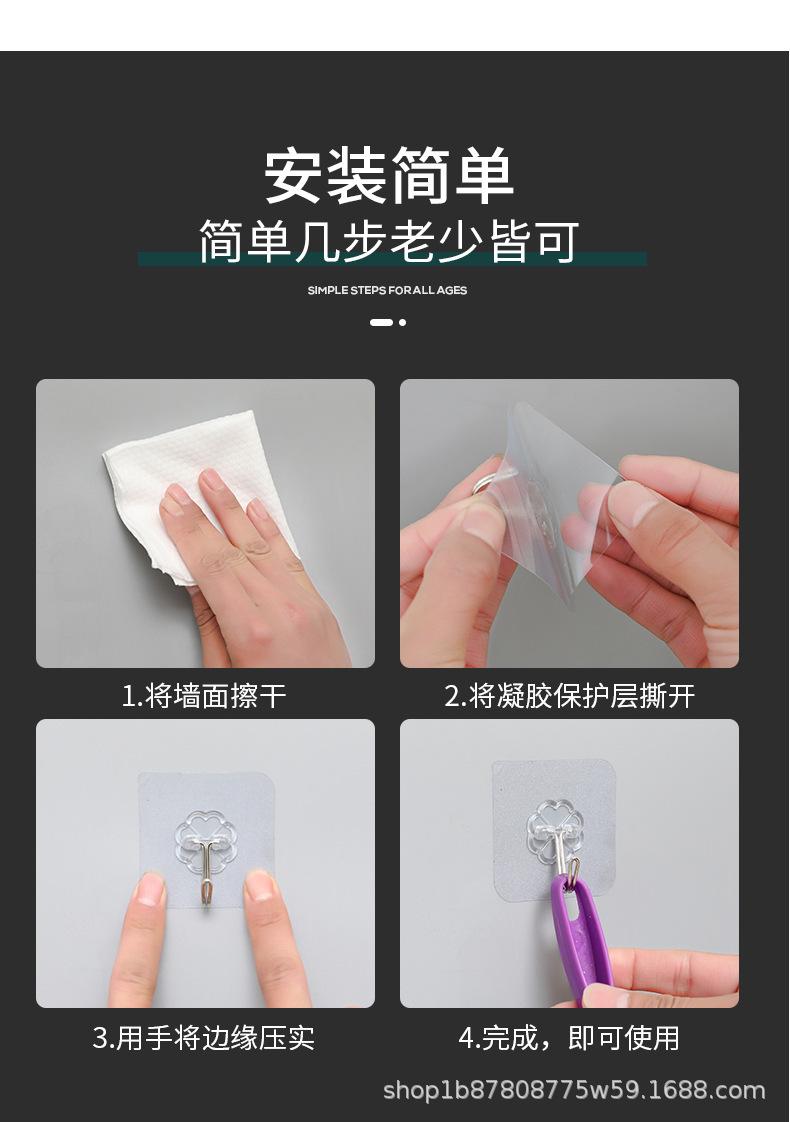 安装简单
简单几步老少皆可
SIMPLE STEPS FOR ALL AGES

1.将墙面擦干

2.将凝胶保护层撕开

3.用手将边缘压实

4.完成，即可使用

shop1b87808775w59.1688.com