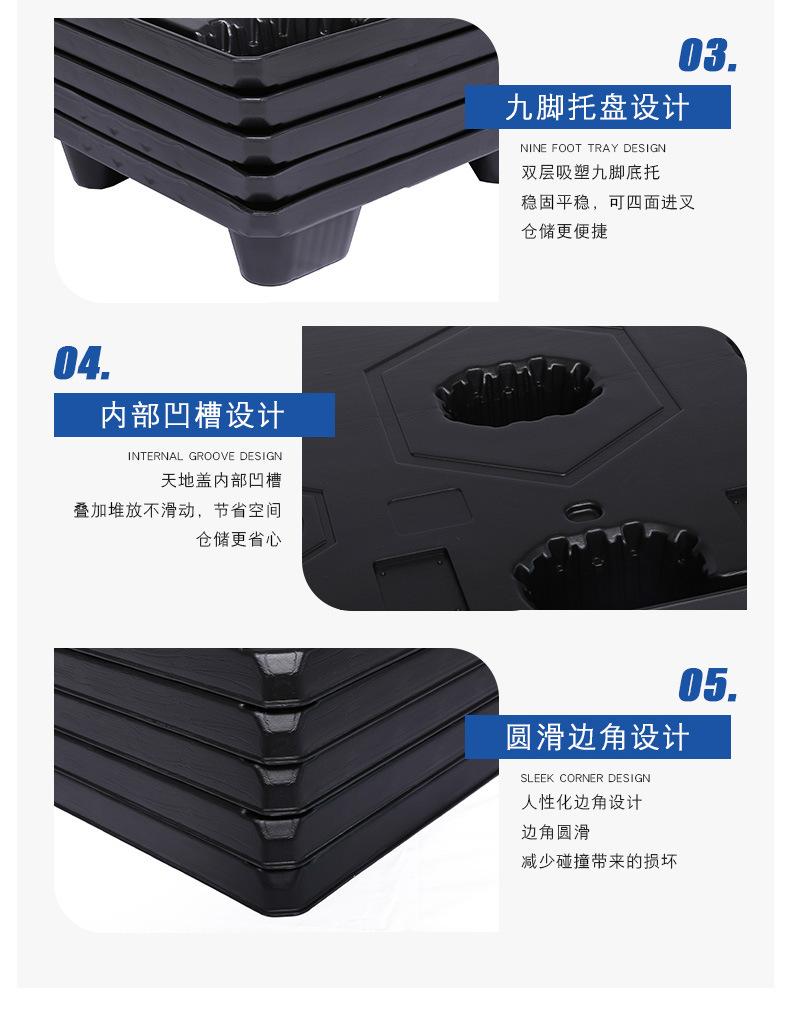 03.

九脚托盘设计

NINE FOOT TRAY DESIGN

双层吸塑九脚底托
稳固平稳，可四面进叉
仓储更便捷

04.

内部凹槽设计

INTERNAL GROOVE DESIGN

天地盖内部凹槽
叠加堆放不滑动，节省空间
仓储更省心

05.

圆滑边角设计

SLEEK CORNER DESIGN

人性化边角设计
边角圆滑
减少碰撞带来的损坏