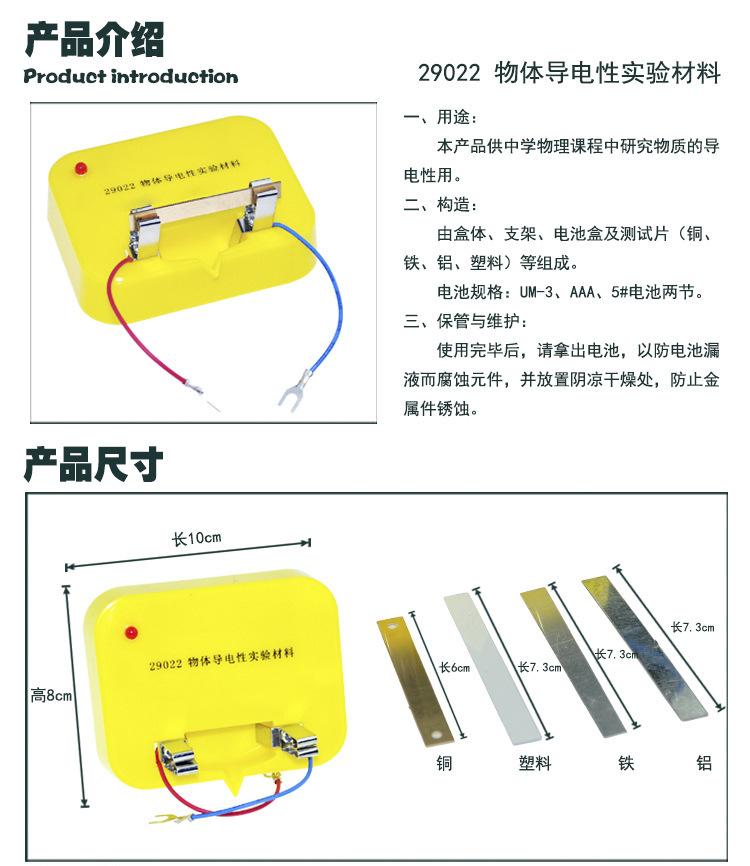 产品介绍
Product introduction

29022 物体导电性实验材料

29022 物体导电性实验材料

一、用途：

本产品供中学物理课程中研究物质的导电性用。

二、构造：

由盒体、支架、电池盒及测试片（铜、铁、铝、塑料）等组成。

电池规格：UM-3、AAA、5#电池两节。

三、保管与维护：

使用完毕后，请拿出电池，以防电池漏液而腐蚀元件，并放置阴凉干燥处，防止金属件锈蚀。

产品尺寸

长10cm

高8cm

29022 物体导电性实验材料

长6cm

长7.3cm

长7.3cm

长7.3cm

铜 塑料 铁 铝