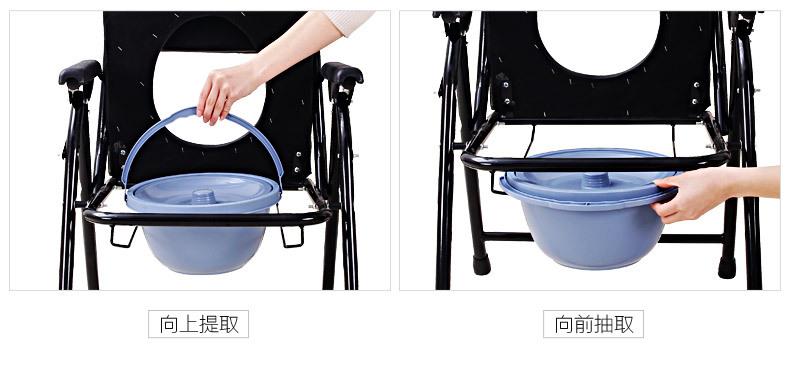 向上提取

向前抽取