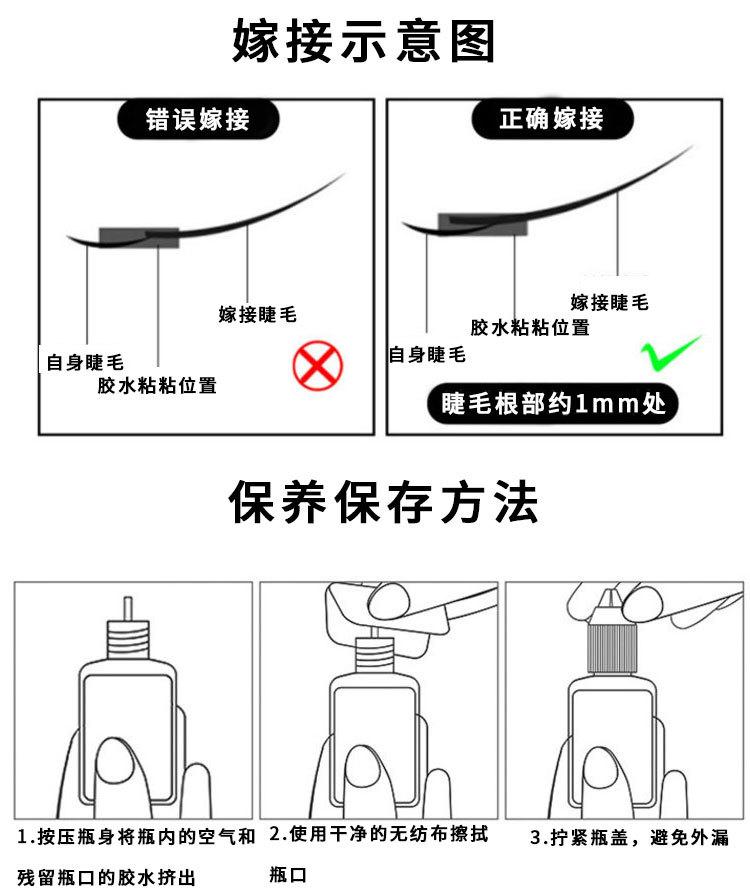 嫁接示意图

错误嫁接

嫁接睫毛

自身睫毛

胶水粘粘位置

正确嫁接

嫁接睫毛

胶水粘粘位置

自身睫毛

睫毛根部约1mm处

保养保存方法

1.按压瓶身将瓶内的空气和残留瓶口的胶水挤出

2.使用干净的无纺布擦拭瓶口

3.拧紧瓶盖，避免外漏