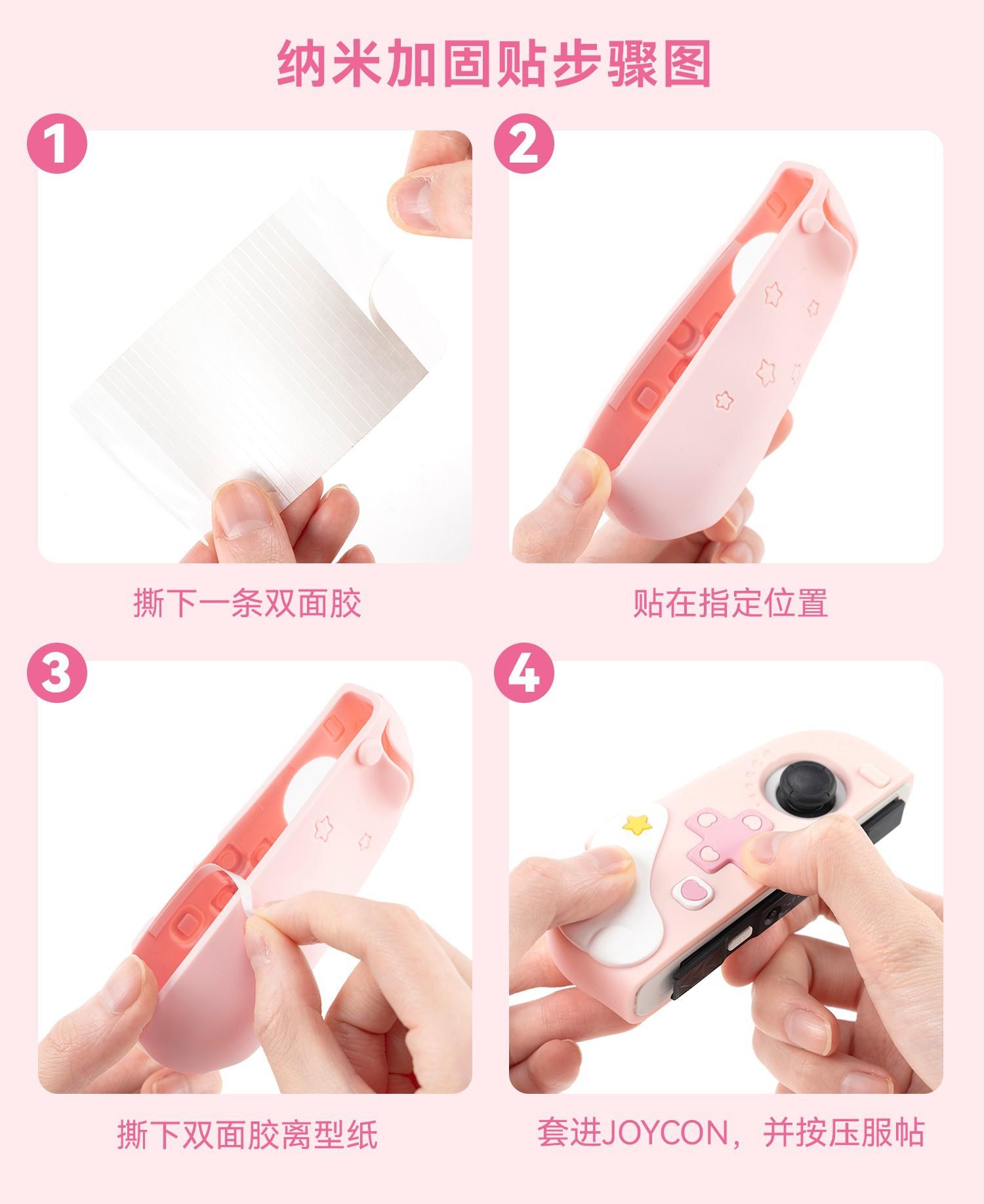 纳米加固贴步骤图

1

撕下一条双面胶

2

贴在指定位置

3

撕下双面胶离型纸

4

套进JOYCON，并按压服帖