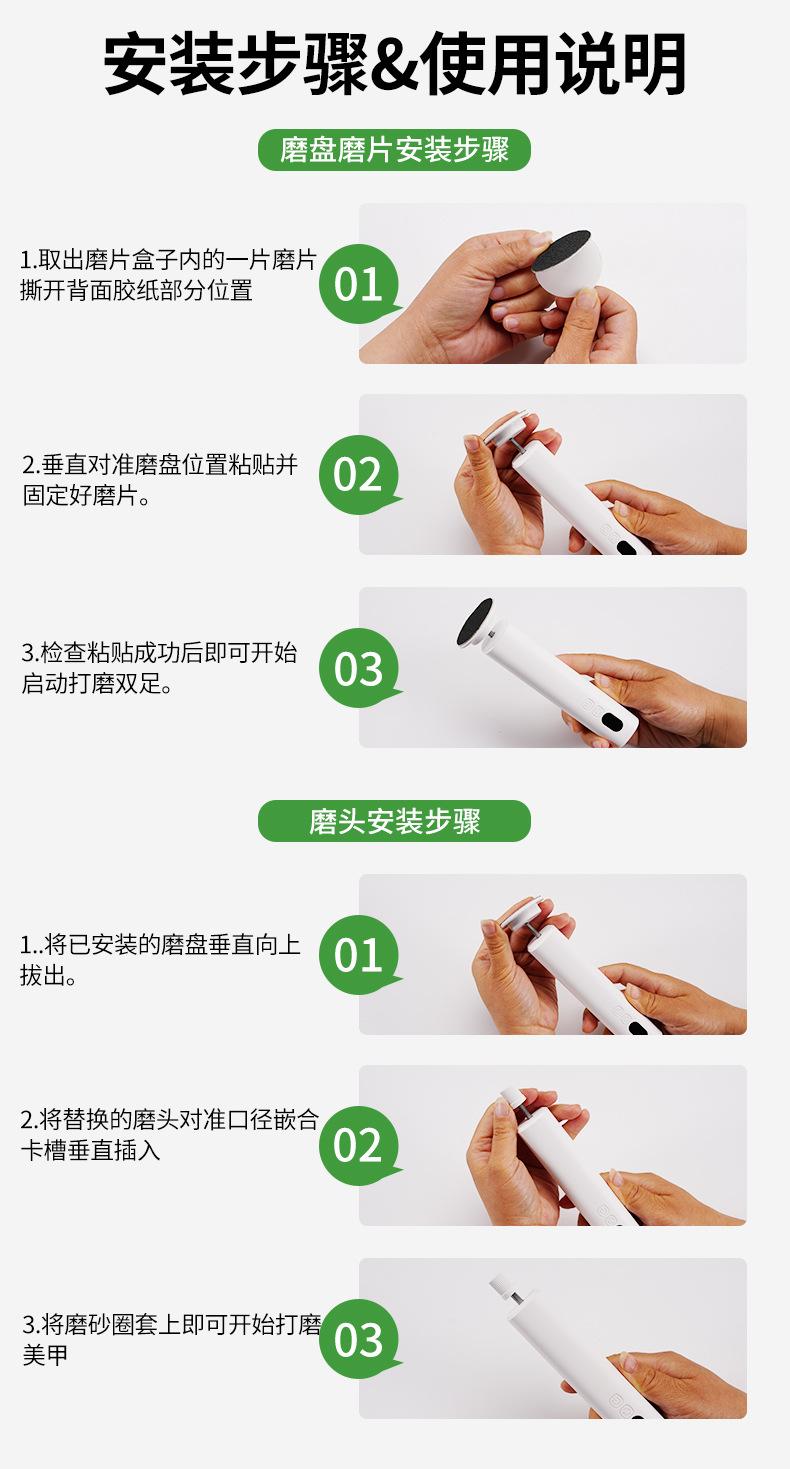 安装步骤&使用说明

磨盘磨片安装步骤

1.取出磨片盒子内的一片磨片撕开背面胶纸部分位置

01

2.垂直对准磨盘位置粘贴并固定好磨片。

02

3.检查粘贴成功后即可开始启动打磨双足。

03

磨头安装步骤

1..将已安装的磨盘垂直向上拔出。

01

2.将替换的磨头对准口径嵌合卡槽垂直插入

02

3.将磨砂圈套上即可开始打磨美甲

03