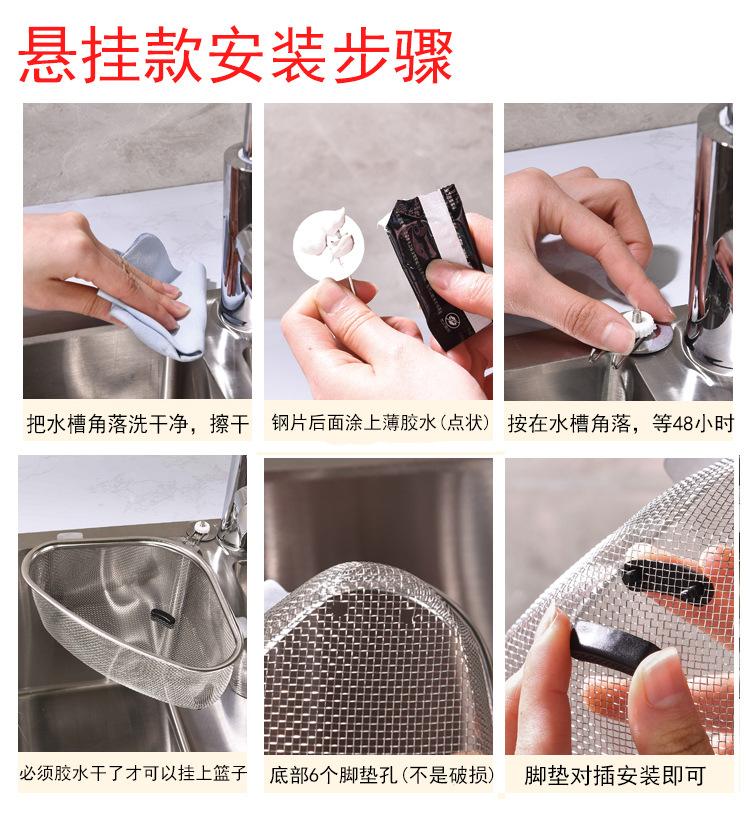 悬挂款安装步骤

把水槽角落洗干净，擦干

钢片后面涂上薄胶水(点状)

按在水槽角落，等48小时

必须胶水干了才可以挂上篮子

底部6个脚垫孔(不是破损)

脚垫对插安装即可