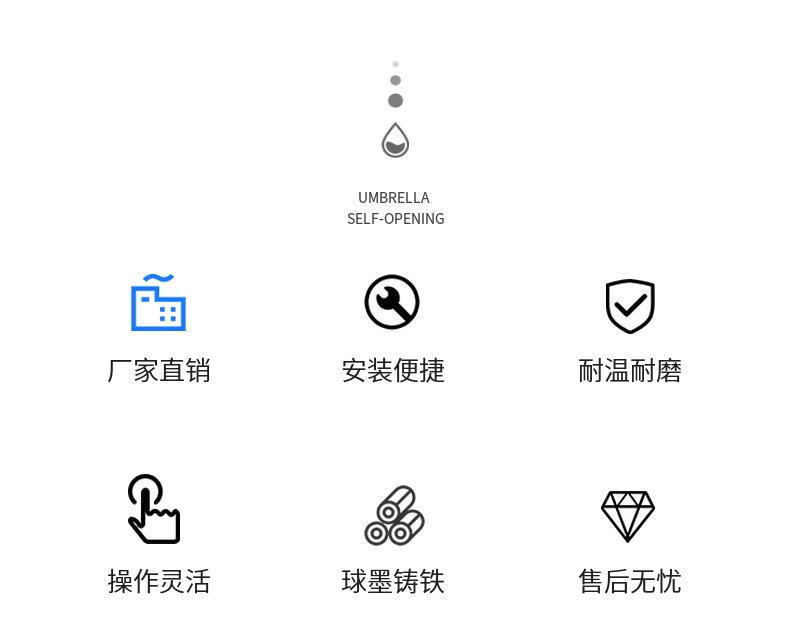 UMBRELLA
SELF-OPENING

厂家直销

安装便捷

耐温耐磨

操作灵活

球墨铸铁

售后无忧