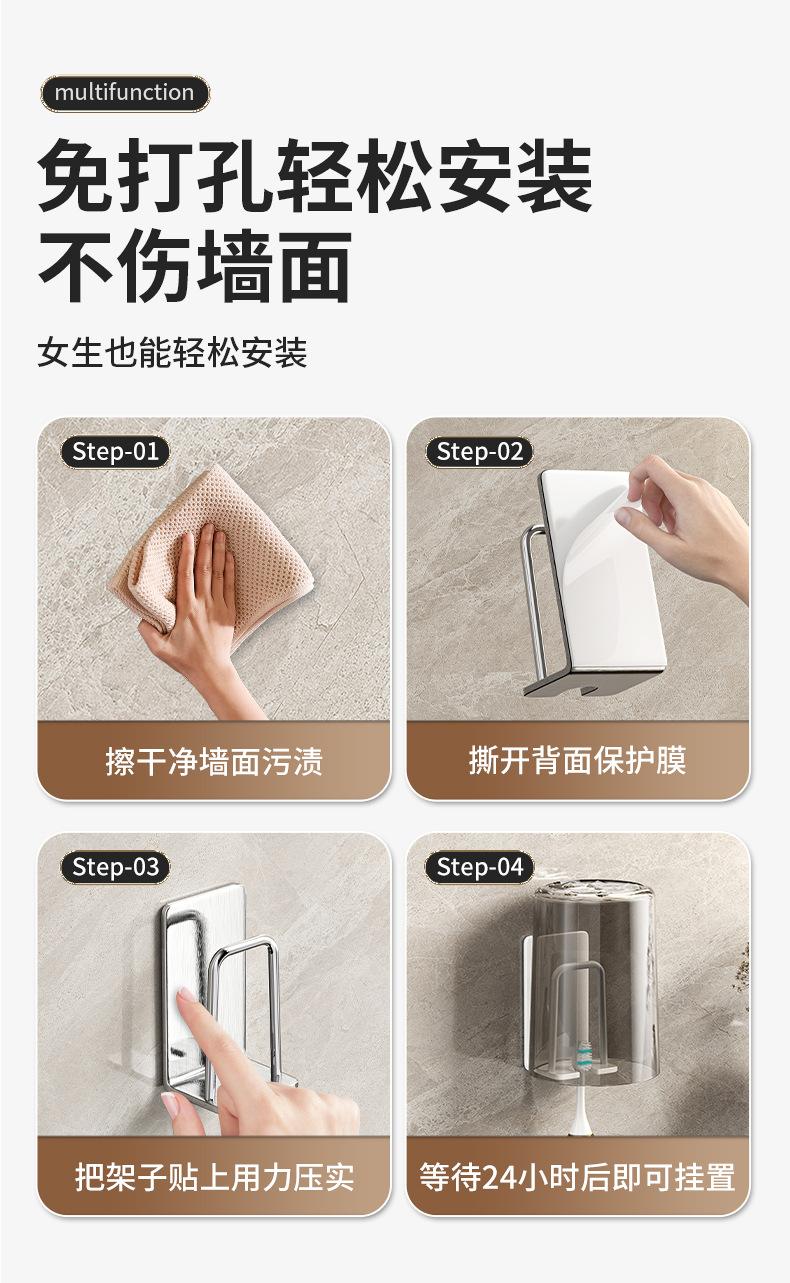 multifunction

免打孔轻松安装
不伤墙面

女生也能轻松安装

Step-01

擦干净墙面污渍

Step-02

撕开背面保护膜

Step-03

把架子贴上用力压实

Step-04

等待24小时后即可挂置