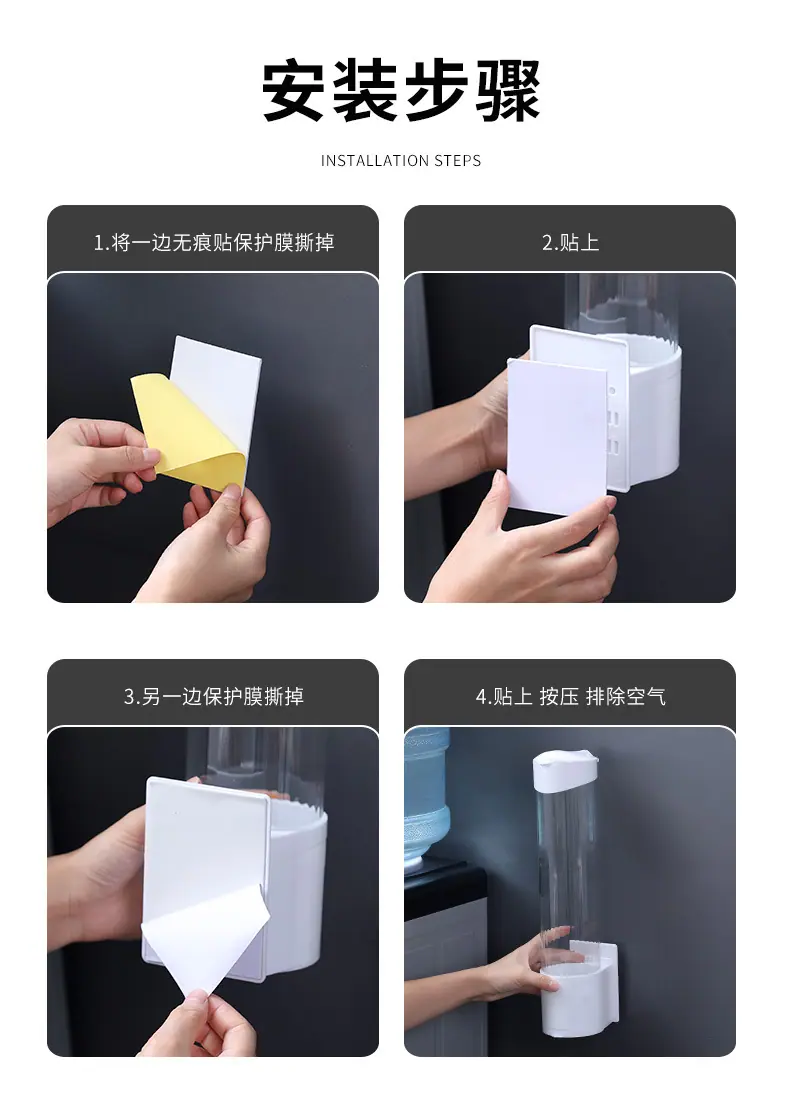 安装步骤

INSTALLATION STEPS

1.将一边无痕贴保护膜撕掉

2.贴上

3.另一边保护膜撕掉

4.贴上 按压 排除空气