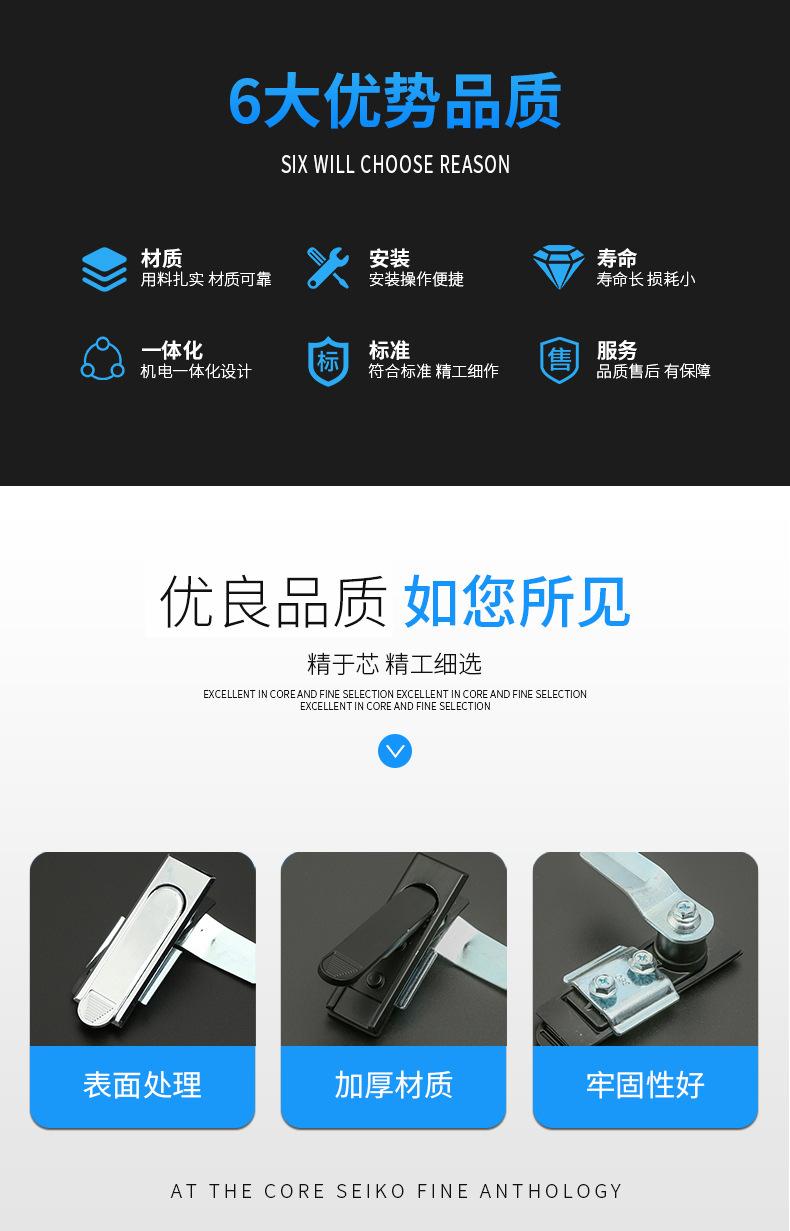 6大优势品质
SIX WILL CHOOSE REASON

材质
用料扎实 材质可靠

安装
安装操作便捷

寿命
寿命长 损耗小

一体化
机电一体化设计

标
标准
符合标准 精工细作

售
服务
品质售后 有保障

优良品质 如您所见
精于芯 精工细选
EXCELLENT IN CORE AND FINE SELECTION EXCELLENT IN CORE AND FINE SELECTION EXCELLENT IN CORE AND FINE SELECTION

表面处理

加厚材质

牢固性好

AT THE CORE SEIKO FINE ANTHOLOGY