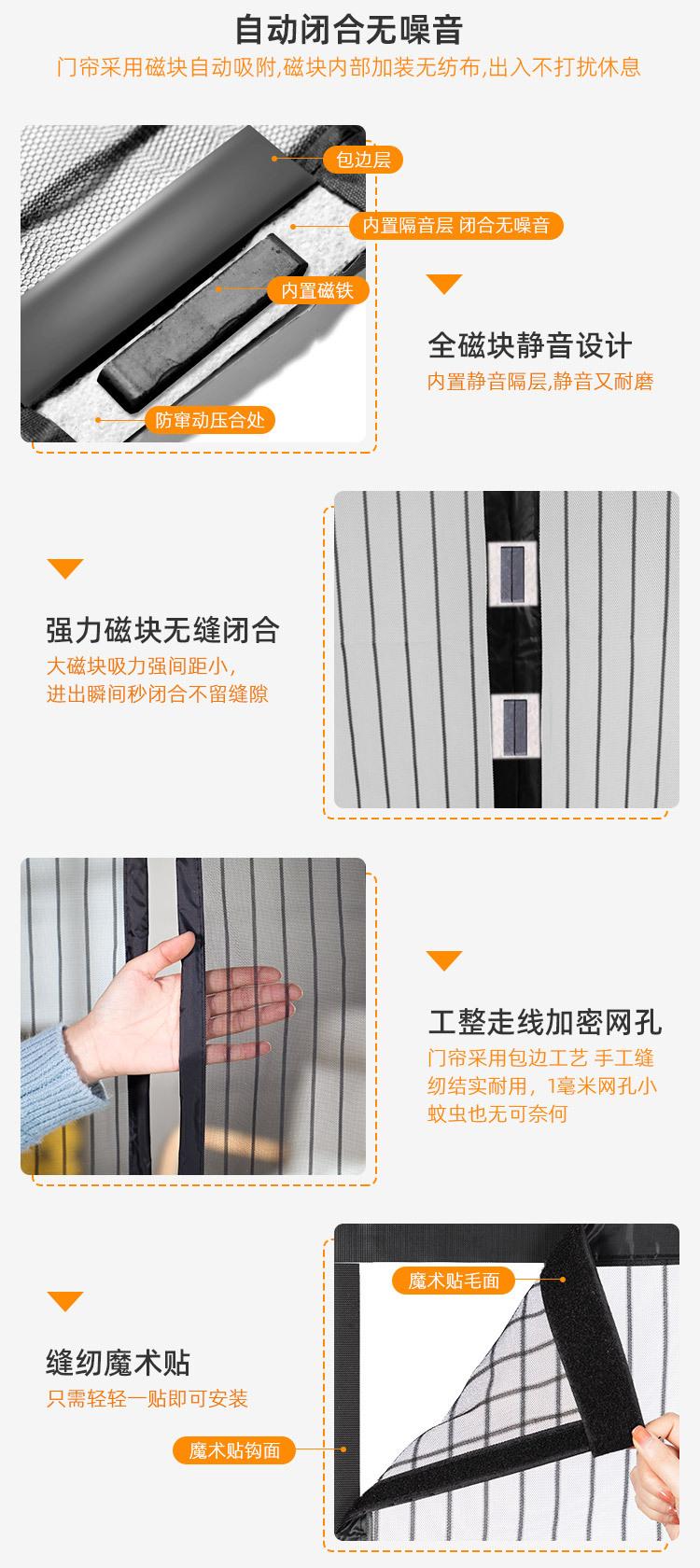 自动闭合无噪音
门帘采用磁块自动吸附,磁块内部加装无纺布,出入不打扰休息

包边层
内置隔音层 闭合无噪音
内置磁铁
防窜动压合处

全磁块静音设计
内置静音隔层,静音又耐磨

强力磁块无缝闭合
大磁块吸力强间距小,
进出瞬间秒闭合不留缝隙

工整走线加密网孔
门帘采用包边工艺 手工缝纫结实耐用，1毫米网孔小蚊虫也无可奈何

魔术贴毛面
缝纫魔术贴
只需轻轻一贴即可安装
魔术贴钩面