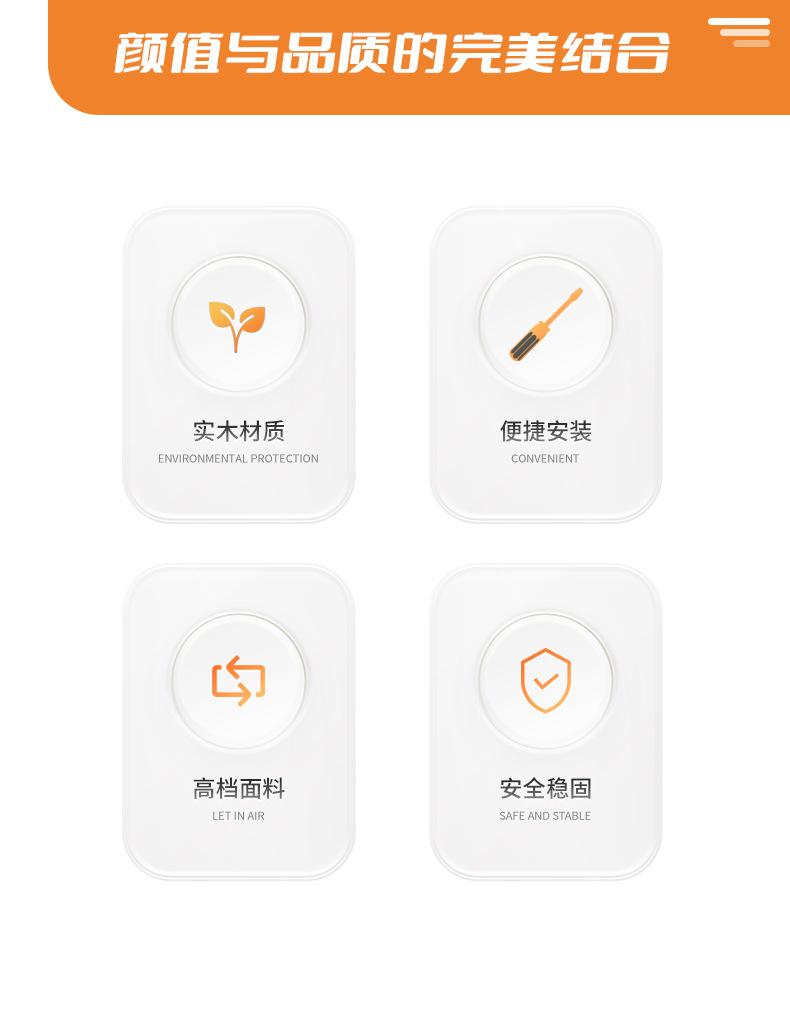 颜值与品质的完美结合

实木材质
ENVIRONMENTAL PROTECTION

便捷安装
CONVENIENT

高档面料
LET IN AIR

安全稳固
SAFE AND STABLE