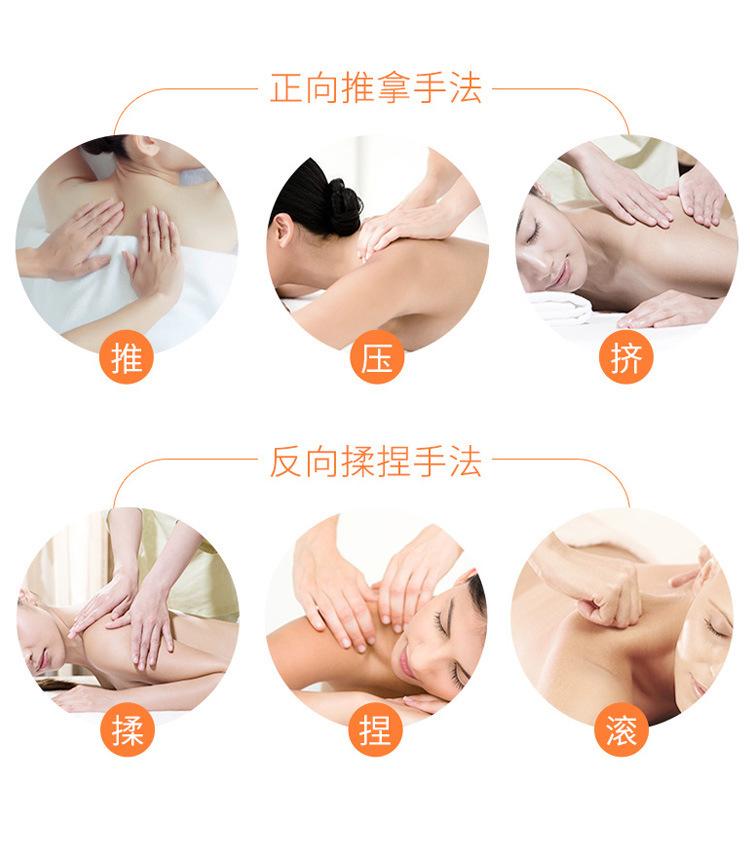 正向推拿手法

推

压

挤

反向揉捏手法

揉

捏

滚