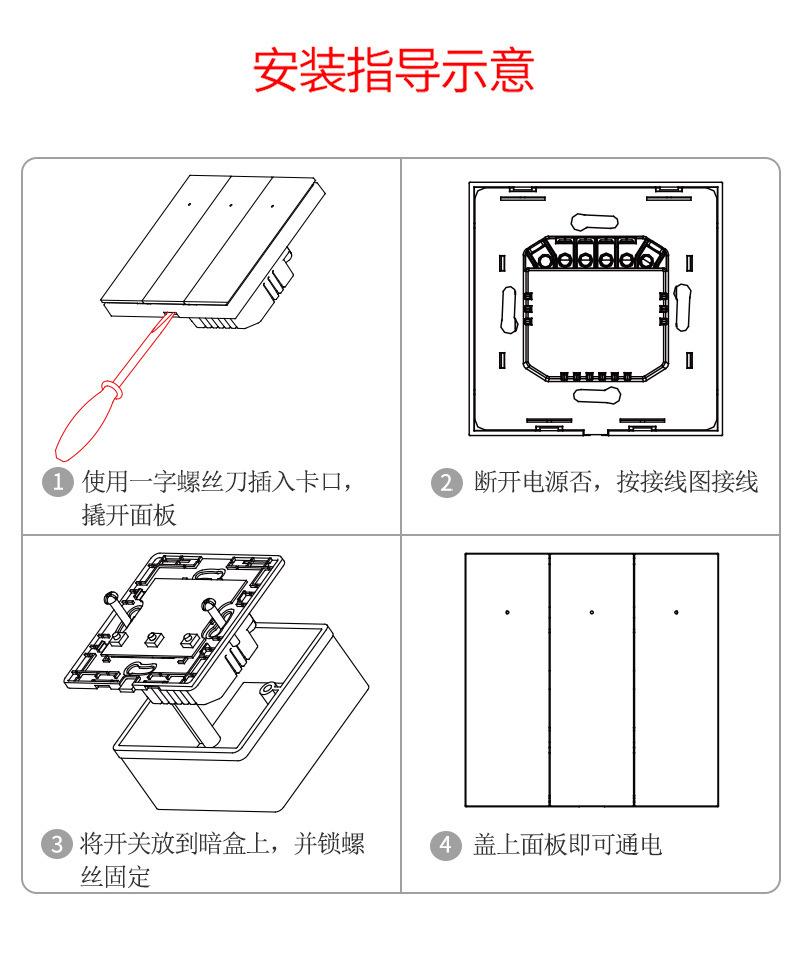 安装指导示意

1 使用一字螺丝刀插入卡口，撬开面板

2 断开电源否，按接线图接线

3 将开关放到暗盒上，并锁螺丝固定

4 盖上面板即可通电