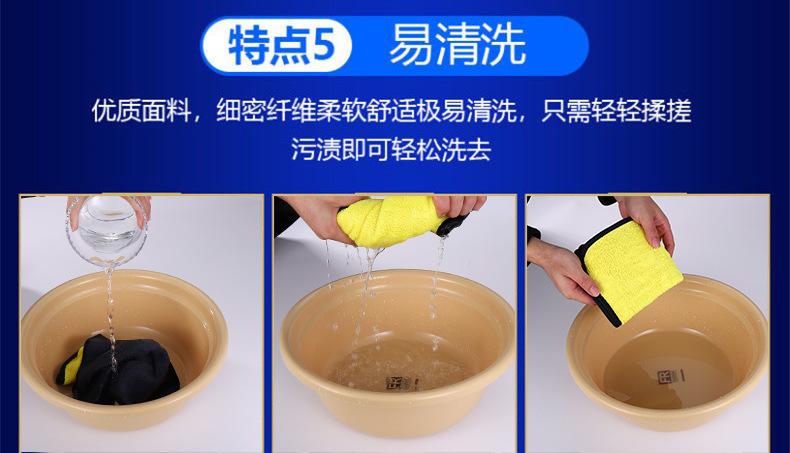 特点5 易清洗

优质面料，细密纤维柔软舒适极易清洗，只需轻轻揉搓污渍即可轻松洗去