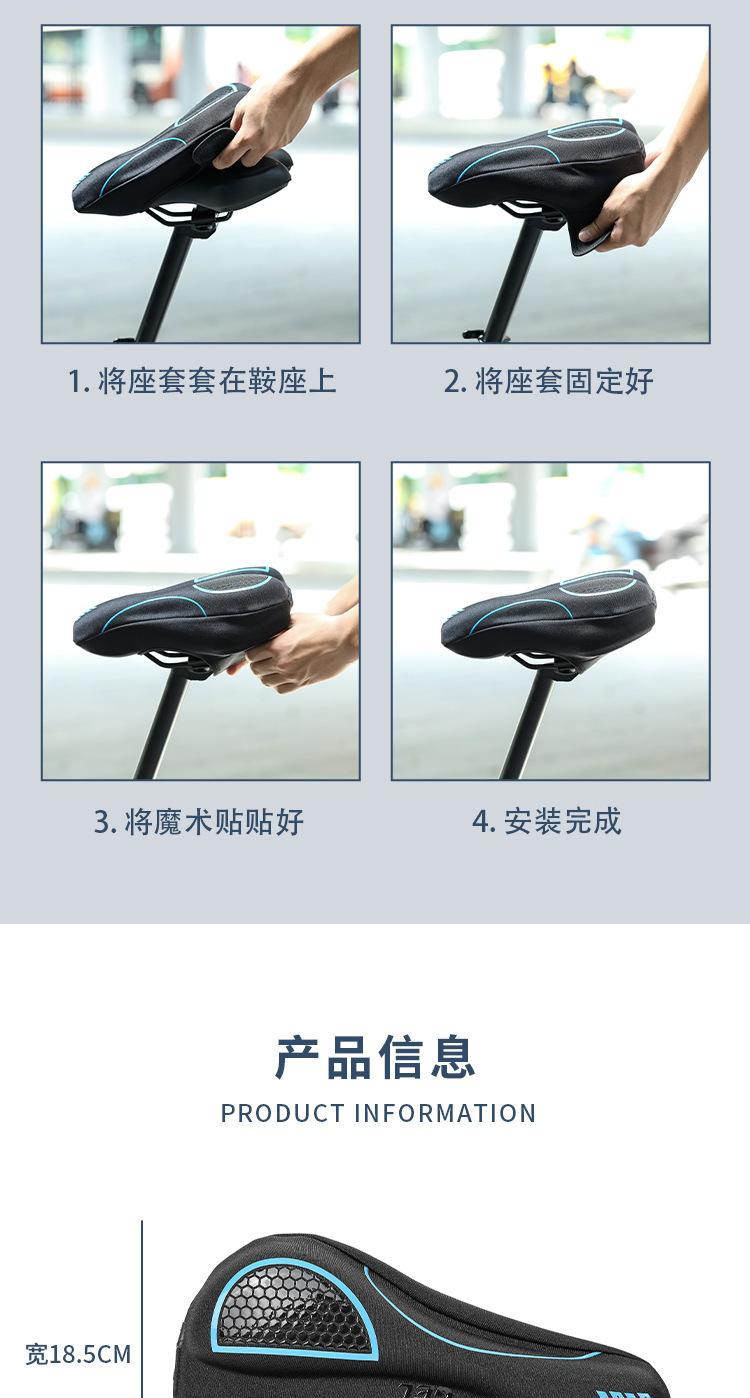 1. 将座套套在鞍座上

2. 将座套固定好

3. 将魔术贴贴好

4. 安装完成

产品信息
PRODUCT INFORMATION

宽18.5CM