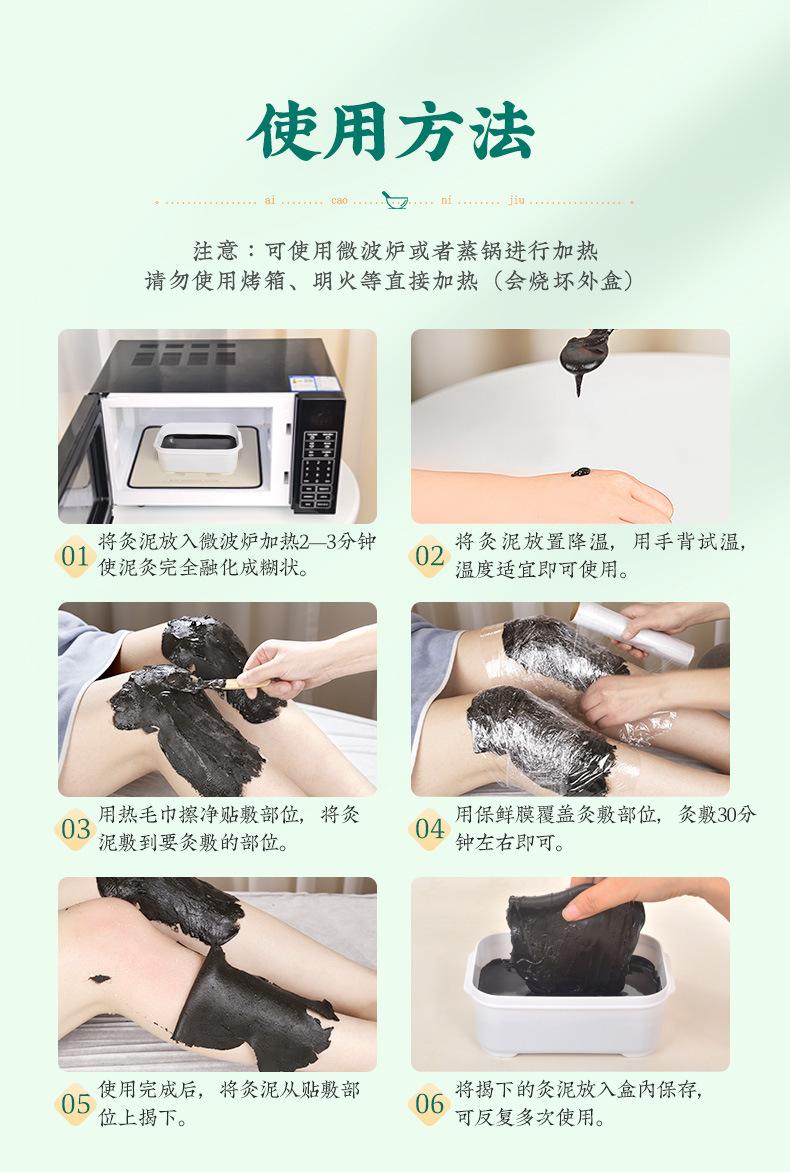 使用方法

ai cao ni jiu

注意：可使用微波炉或者蒸锅进行加热
请勿使用烤箱、明火等直接加热（会烧坏外盒）

01 将灸泥放入微波炉加热2—3分钟使泥灸完全融化成糊状。

02 将灸泥放置降温，用手背试温，温度适宜即可使用。

03 用热毛巾擦净贴敷部位，将灸泥敷到要灸敷的部位。

04 用保鲜膜覆盖灸敷部位，灸敷30分钟左右即可。

05 使用完成后，将灸泥从贴敷部位上揭下。

06 将揭下的灸泥放入盒内保存，可反复多次使用。