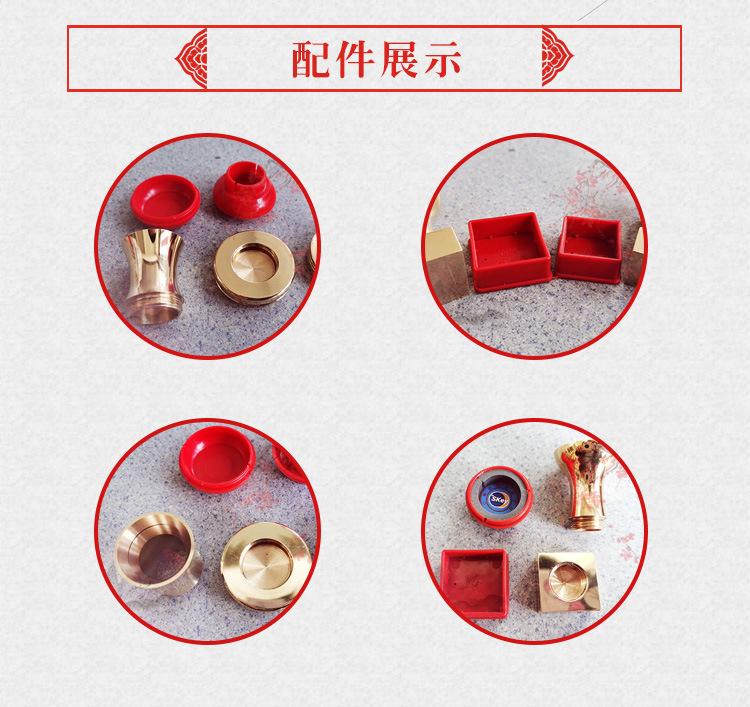 配件展示

SKey