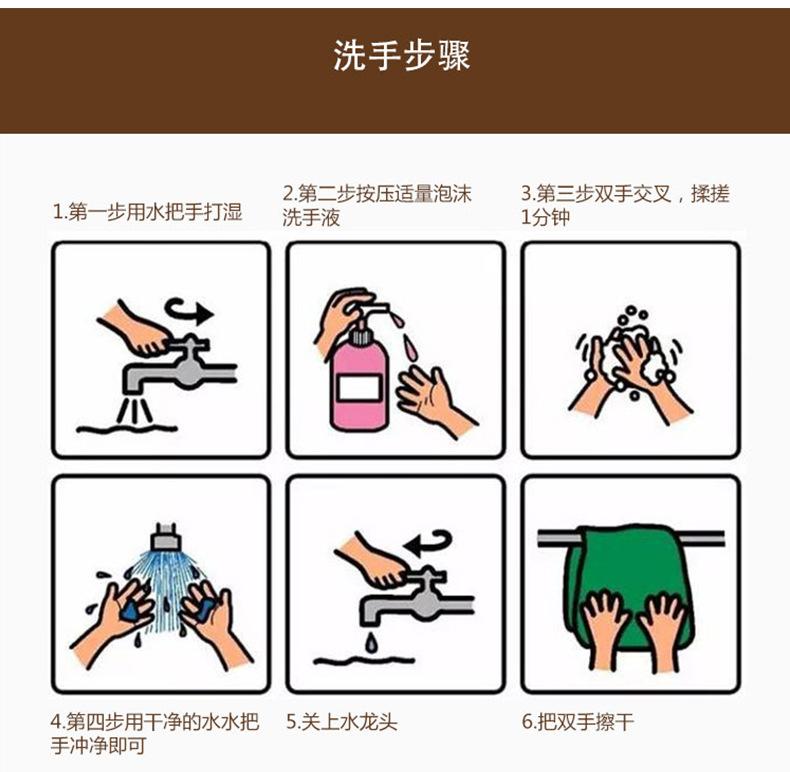 洗手步骤

1.第一步用水把手打湿

2.第二步按压适量泡沫洗手液

3.第三步双手交叉，揉搓1分钟

4.第四步用干净的水水把手冲净即可

5.关上水龙头

6.把双手擦干