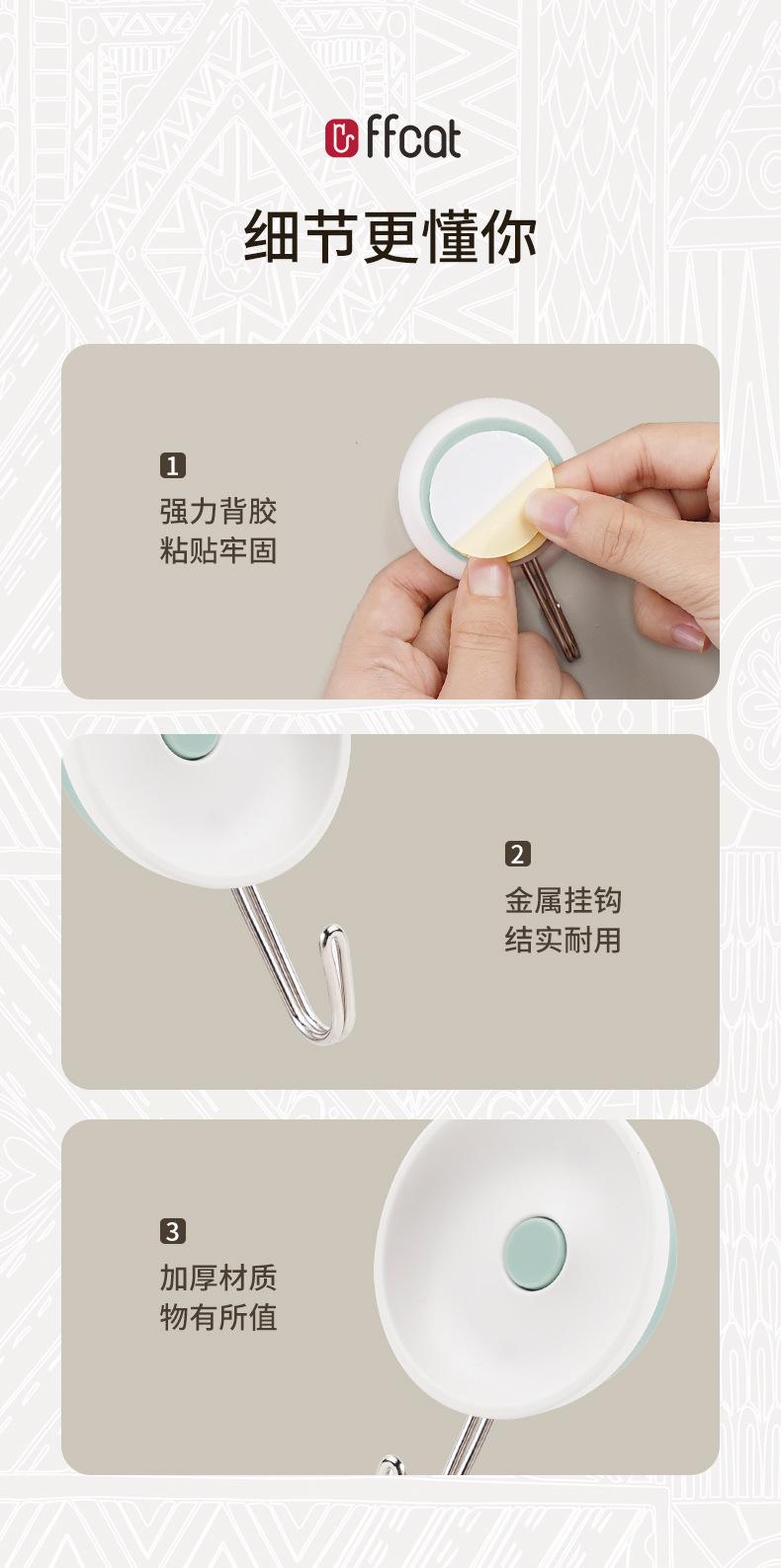 ffcat

细节更懂你

1
强力背胶
粘贴牢固

2
金属挂钩
结实耐用

3
加厚材质
物有所值