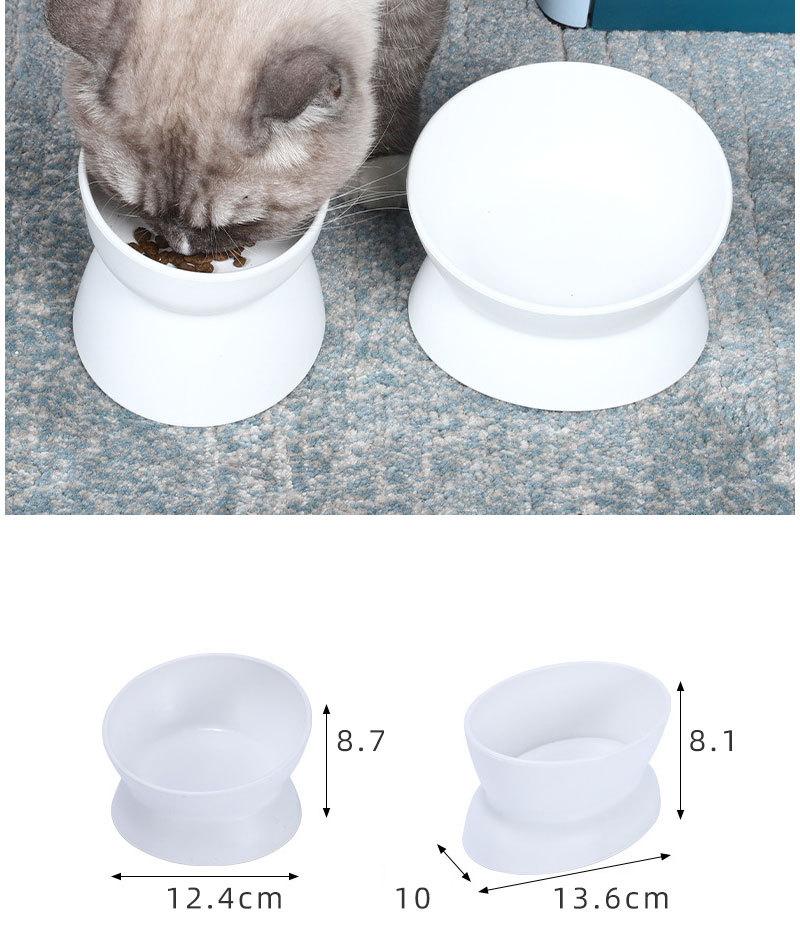 8.7

12.4cm

8.1

10

13.6cm