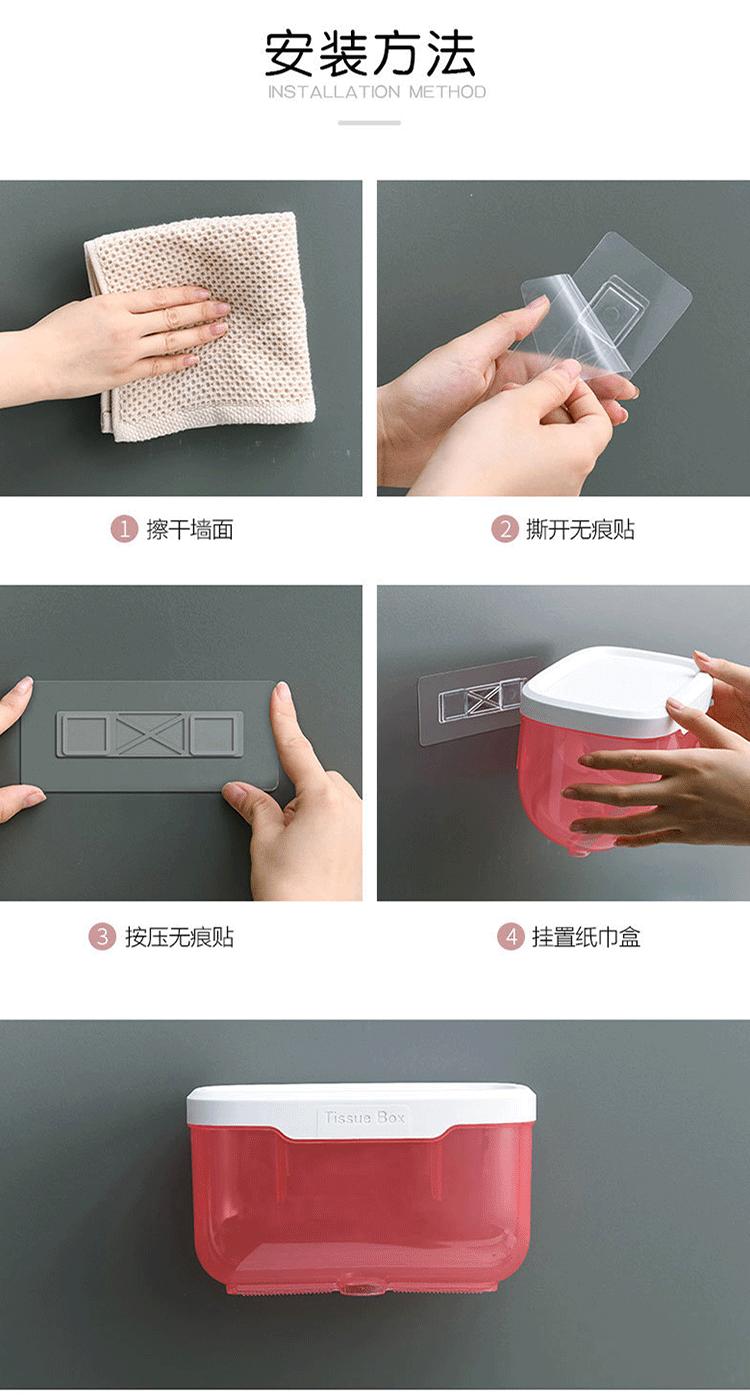 安装方法
INSTALLATION METHOD

1 擦干墙面

2 撕开无痕贴

3 按压无痕贴

4 挂置纸巾盒

Tissue Box