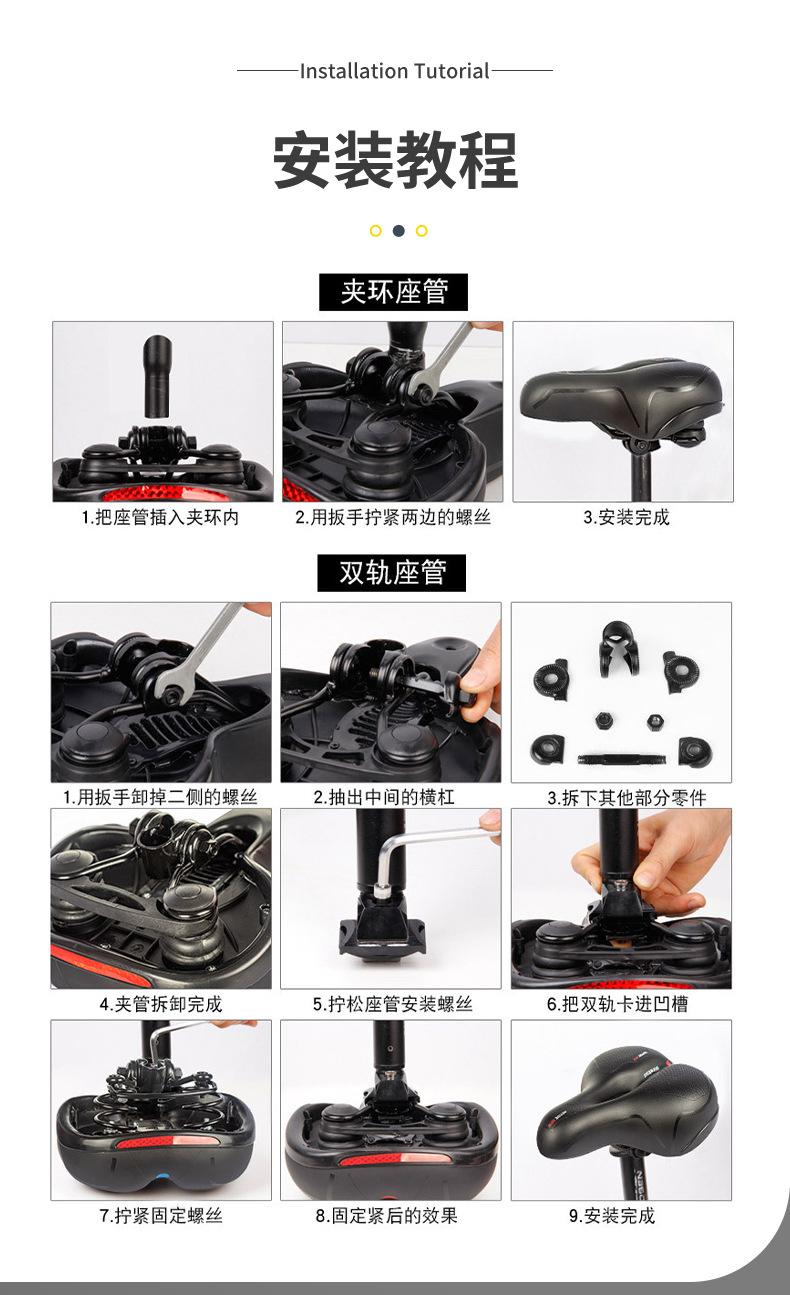 Installation Tutorial

安装教程

夹环座管

1.把座管插入夹环内

2.用扳手拧紧两边的螺丝

3.安装完成

双轨座管

1.用扳手卸掉二侧的螺丝

2.抽出中间的横杠

3.拆下其他部分零件

4.夹管拆卸完成

5.拧松座管安装螺丝

6.把双轨卡进凹槽

7.拧紧固定螺丝

8.固定紧后的效果

9.安装完成