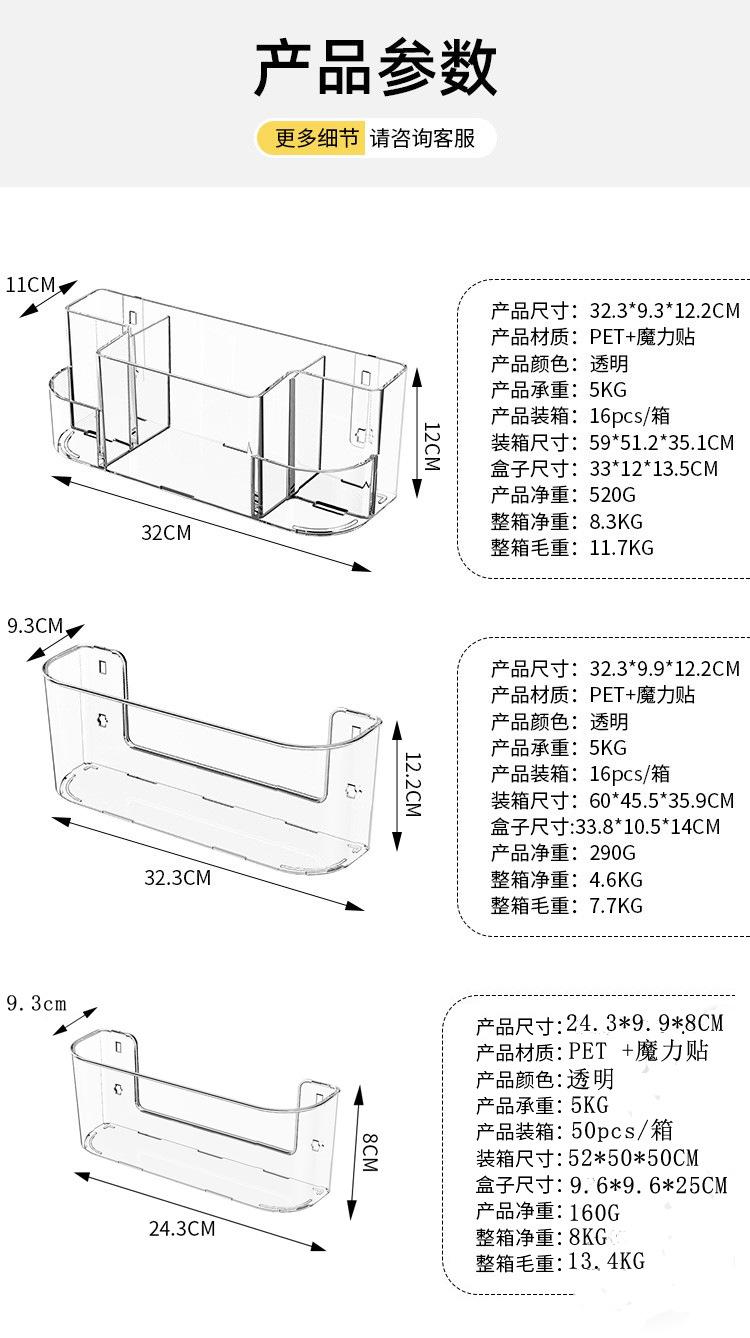 产品参数

更多细节 请咨询客服

11CM

12CM

32CM

产品尺寸：32.3*9.3*12.2CM
产品材质：PET+魔力贴
产品颜色：透明
产品承重：5KG
产品装箱：16pcs/箱
装箱尺寸：59*51.2*35.1CM
盒子尺寸：33*12*13.5CM
产品净重：520G
整箱净重：8.3KG
整箱毛重：11.7KG

9.3CM

12.2CM

32.3CM

产品尺寸：32.3*9.9*12.2CM
产品材质：PET+魔力贴
产品颜色：透明
产品承重：5KG
产品装箱：16pcs/箱
装箱尺寸：60*45.5*35.9CM
盒子尺寸:33.8*10.5*14CM
产品净重：290G
整箱净重：4.6KG
整箱毛重：7.7KG

9.3cm

8CM

24.3CM

产品尺寸:24.3*9.9*8CM
产品材质:PET +魔力贴
产品颜色:透明
产品承重:5KG
产品装箱:50pcs/箱
装箱尺寸:52*50*50CM
盒子尺寸:9.6*9.6*25CM
产品净重:160G
整箱净重:8KG
整箱毛重:13.4KG