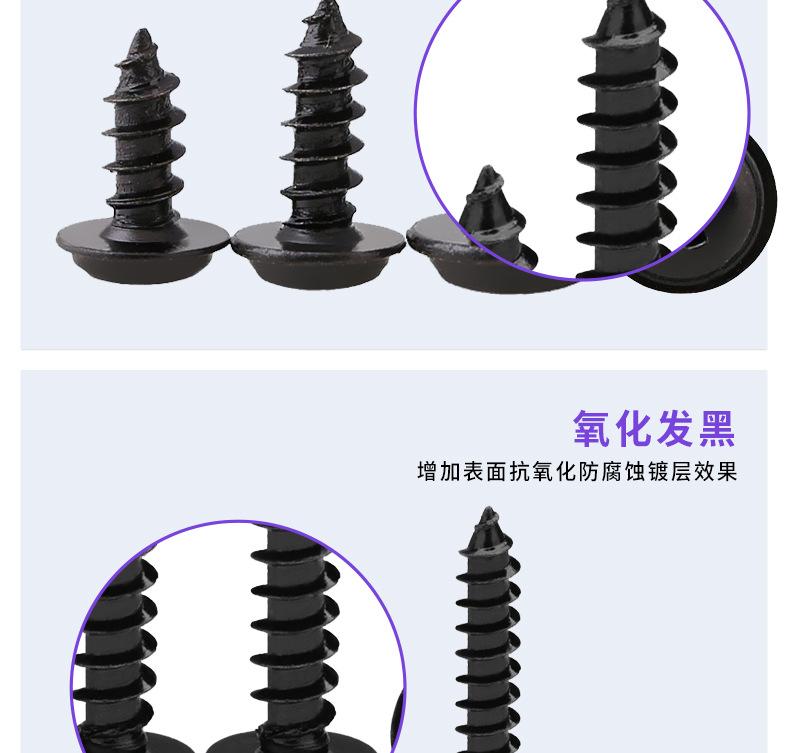 氧化发黑

增加表面抗氧化防腐蚀镀层效果