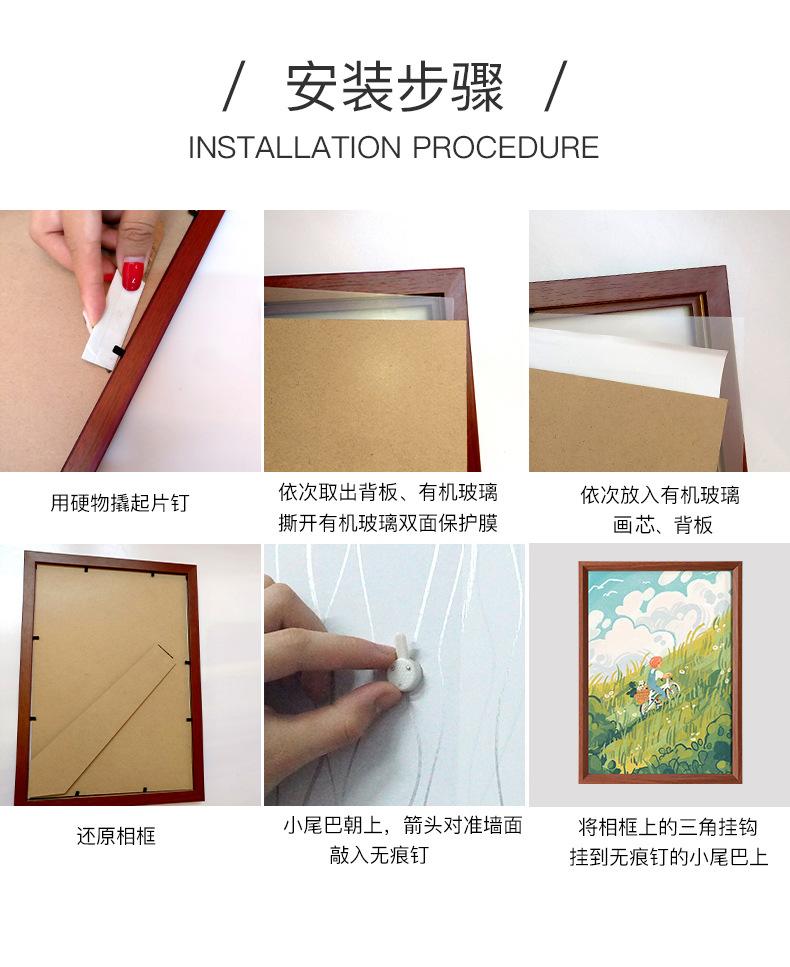 / 安装步骤 /
INSTALLATION PROCEDURE

用硬物撬起片钉

依次取出背板、有机玻璃
撕开有机玻璃双面保护膜

依次放入有机玻璃
画芯、背板

还原相框

小尾巴朝上，箭头对准墙面
敲入无痕钉

将相框上的三角挂钩
挂到无痕钉的小尾巴上