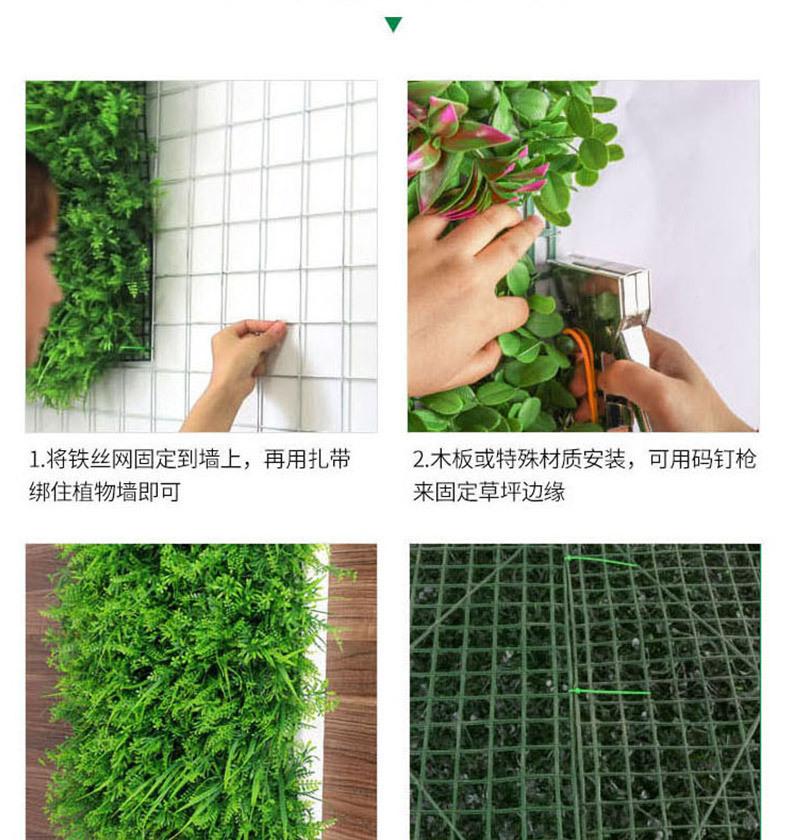 1.将铁丝网固定到墙上，再用扎带绑住植物墙即可

2.木板或特殊材质安装，可用码钉枪来固定草坪边缘