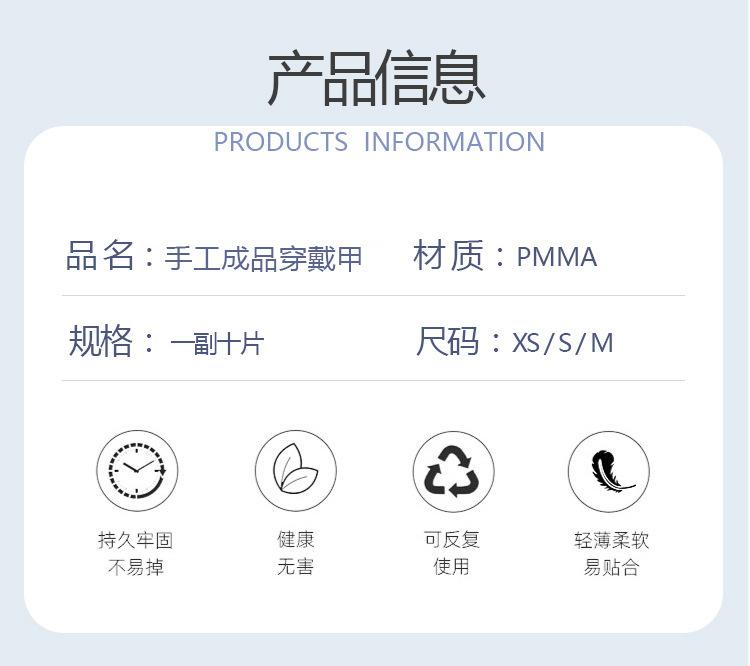 产品信息

PRODUCTS INFORMATION

品名：手工成品穿戴甲

材质：PMMA

规格：一副十片

尺码：XS/S/M

持久牢固
不易掉

健康
无害

可反复
使用

轻薄柔软
易贴合