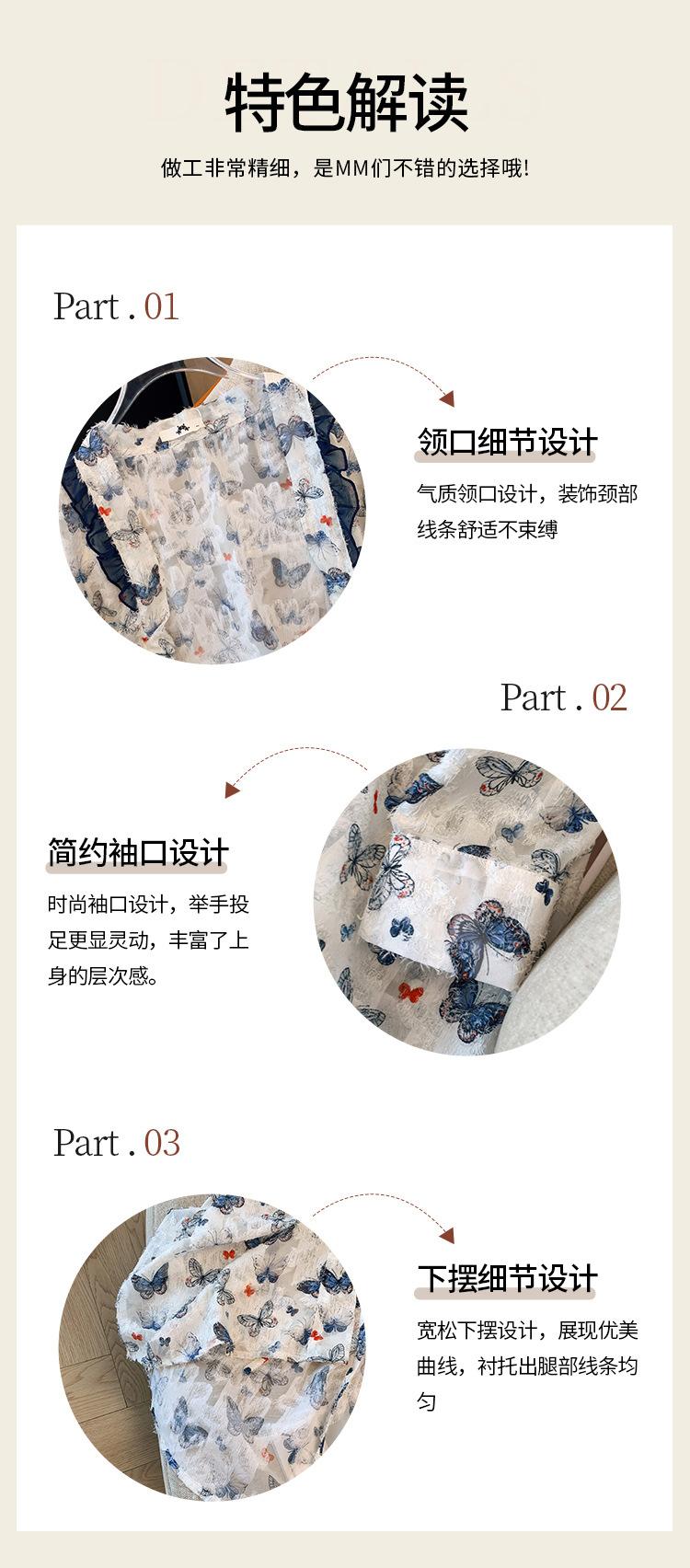 特色解读

做工非常精细，是MM们不错的选择哦!

Part . 01

领口细节设计

气质领口设计，装饰颈部线条舒适不束缚

Part . 02

简约袖口设计

时尚袖口设计，举手投足更显灵动，丰富了上身的层次感。

Part . 03

下摆细节设计

宽松下摆设计，展现优美曲线，衬托出腿部线条均匀