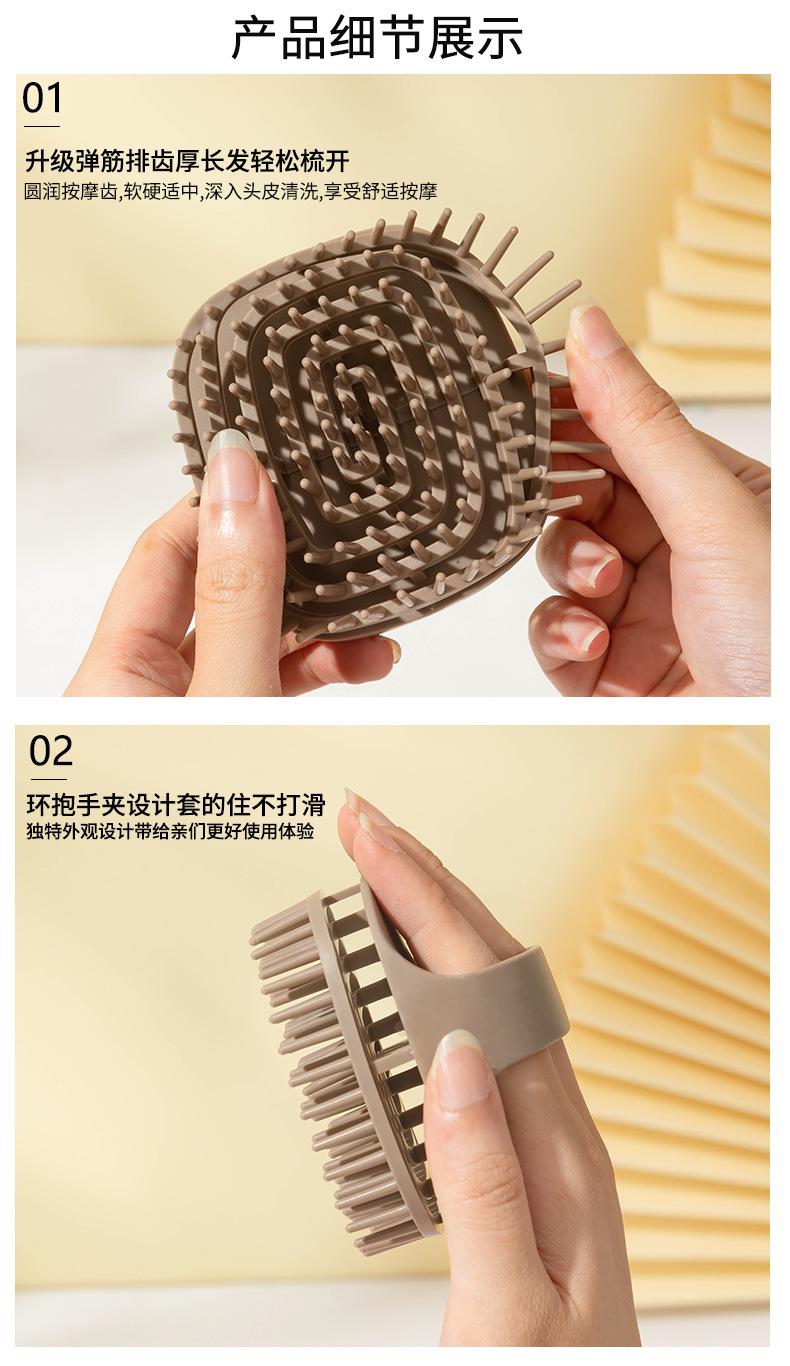 产品细节展示

01

升级弹筋排齿厚长发轻松梳开
圆润按摩齿,软硬适中,深入头皮清洗,享受舒适按摩

02

环抱手夹设计套的住不打滑
独特外观设计带给亲们更好使用体验