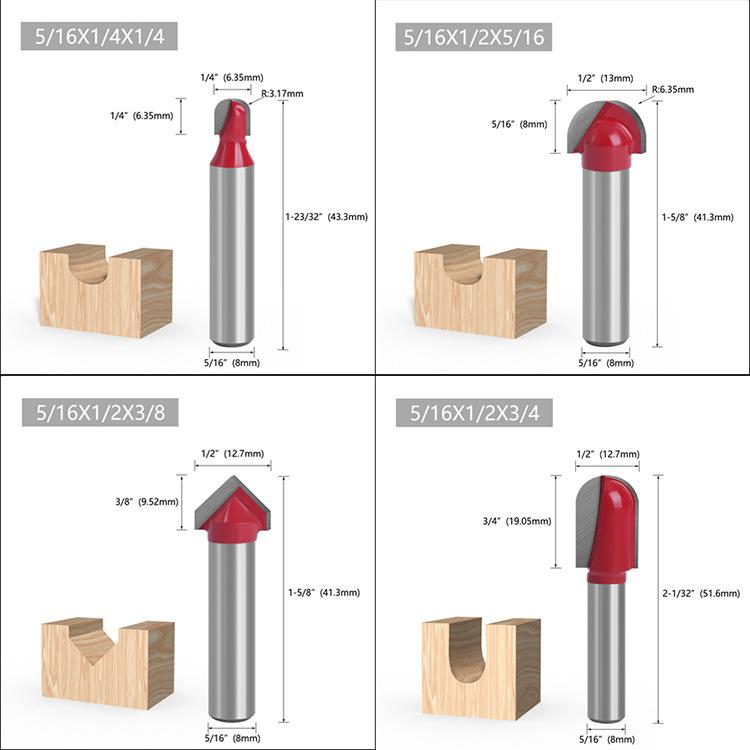 5/16X1/4X1/4

1/4" (6.35mm)

R:3.17mm

1/4" (6.35mm)

1-23/32" (43.3mm)

5/16" (8mm)

5/16X1/2X5/16

1/2" (13mm)

R:6.35mm

5/16" (8mm)

1-5/8" (41.3mm)

5/16" (8mm)

5/16X1/2X3/8

1/2" (12.7mm)

3/8" (9.52mm)

1-5/8" (41.3mm)

5/16" (8mm)

5/16X1/2X3/4

1/2" (12.7mm)

3/4" (19.05mm)

2-1/32" (51.6mm)

5/16" (8mm)