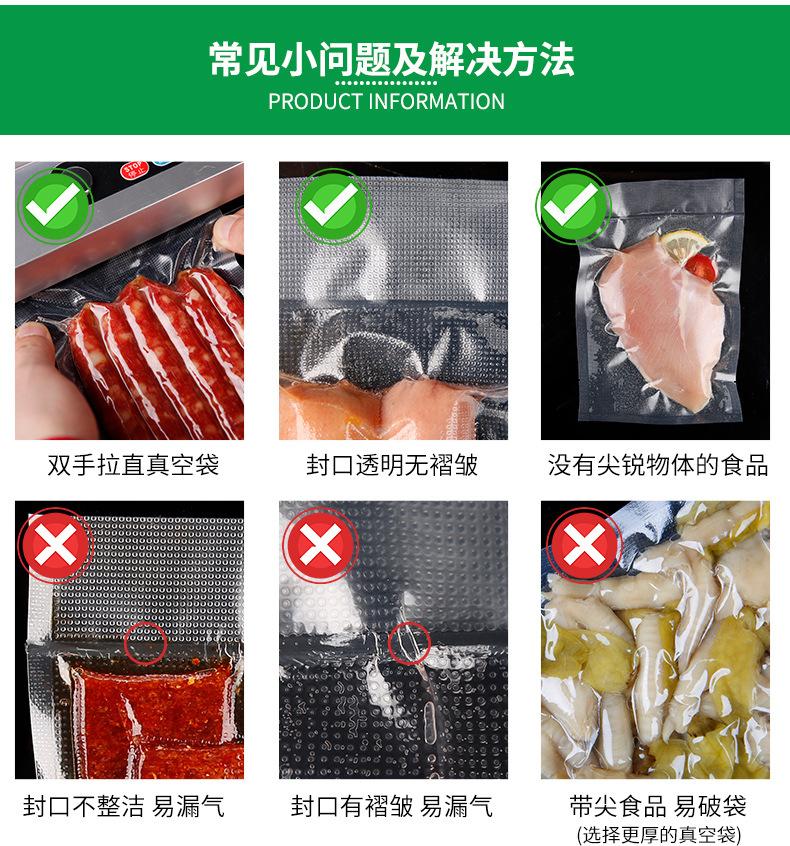 常见小问题及解决方法
PRODUCT INFORMATION

STOP
停止

双手拉直真空袋

封口透明无褶皱

没有尖锐物体的食品

封口不整洁 易漏气

封口有褶皱 易漏气

带尖食品 易破袋
(选择更厚的真空袋)