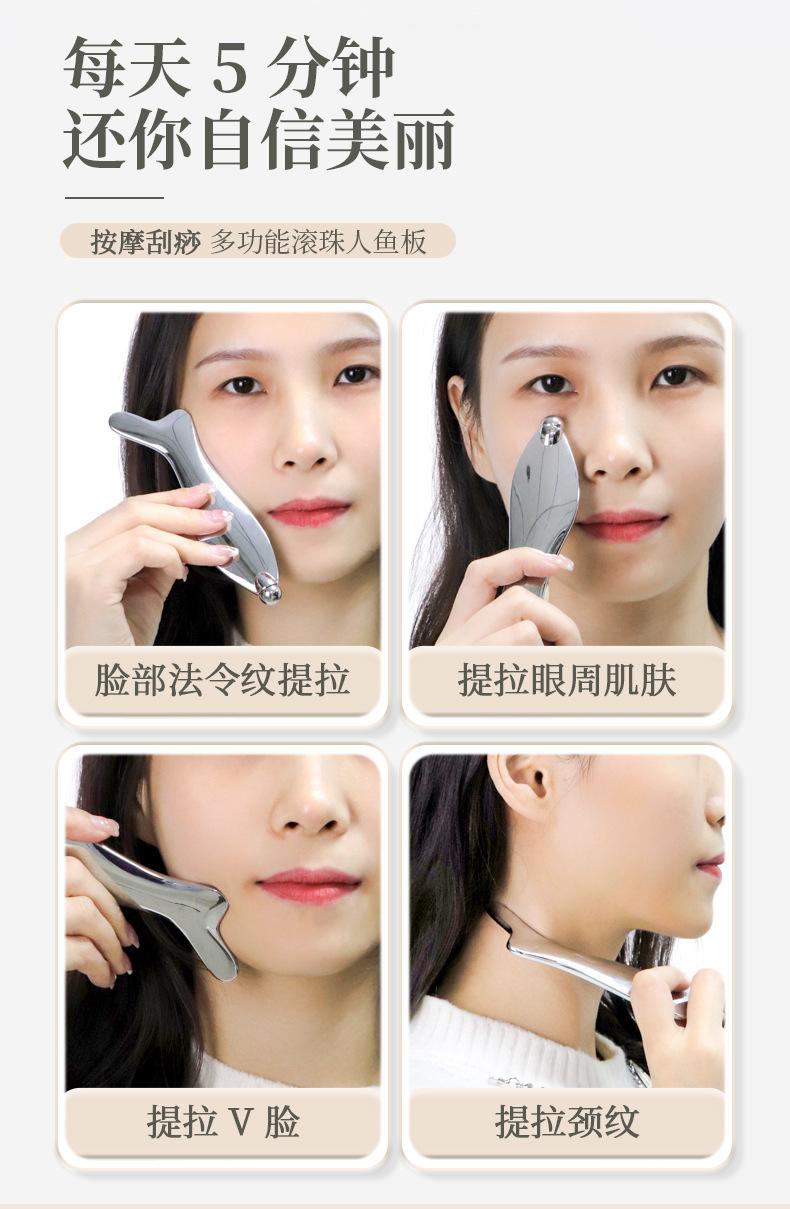 每天 5 分钟
还你自信美丽

按摩刮痧 多功能滚珠人鱼板

脸部法令纹提拉

提拉眼周肌肤

提拉 V 脸

提拉颈纹