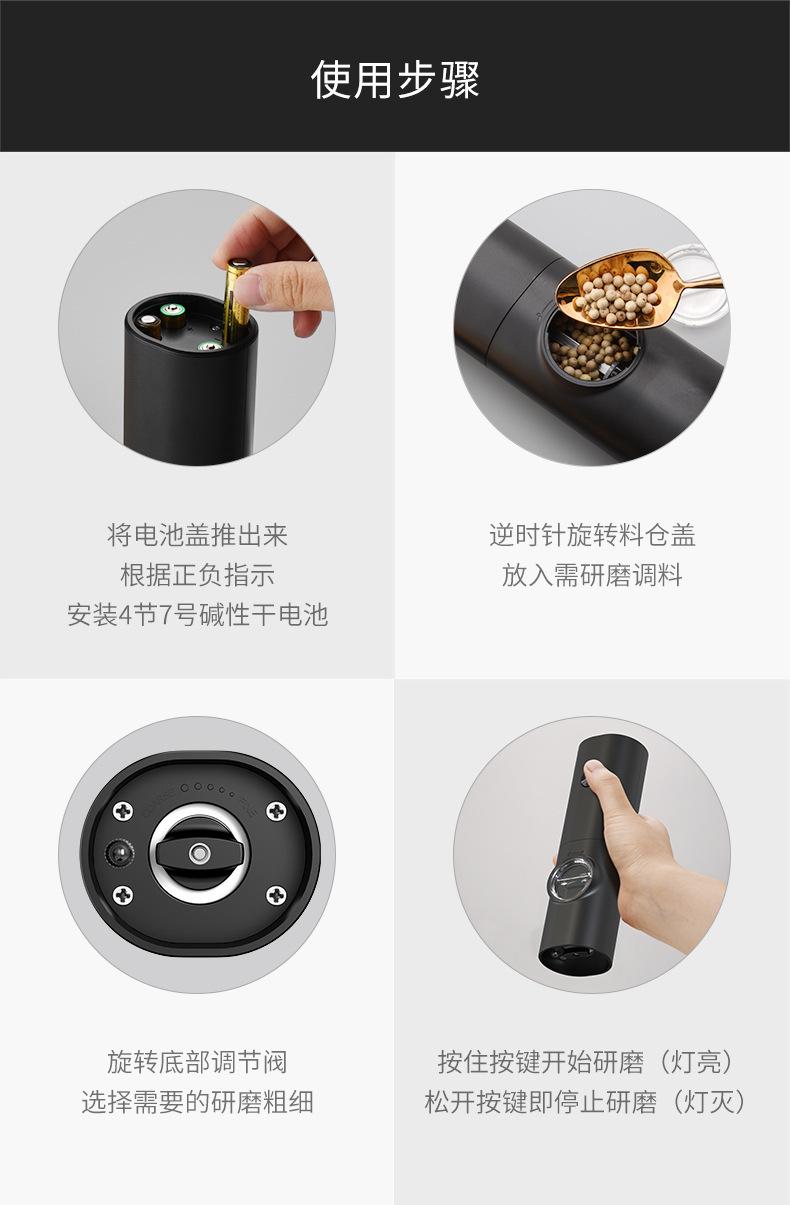 使用步骤

将电池盖推出来
根据正负指示
安装4节7号碱性干电池

逆时针旋转料仓盖
放入需研磨调料

旋转底部调节阀
选择需要的研磨粗细

按住按键开始研磨（灯亮）
松开按键即停止研磨（灯灭）