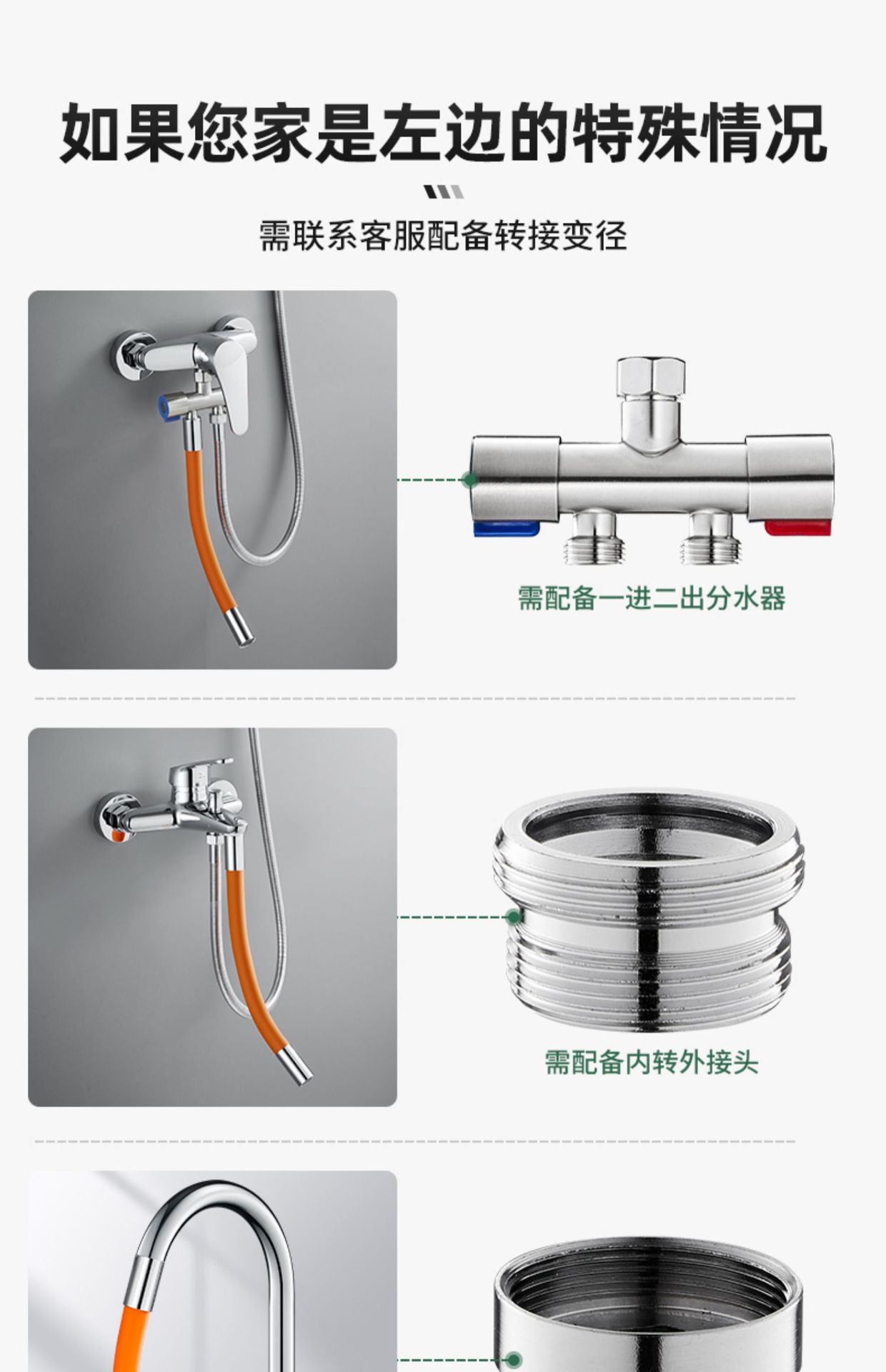 如果您家是左边的特殊情况

需联系客服配备转接变径

需配备一进二出分水器

需配备内转外接头