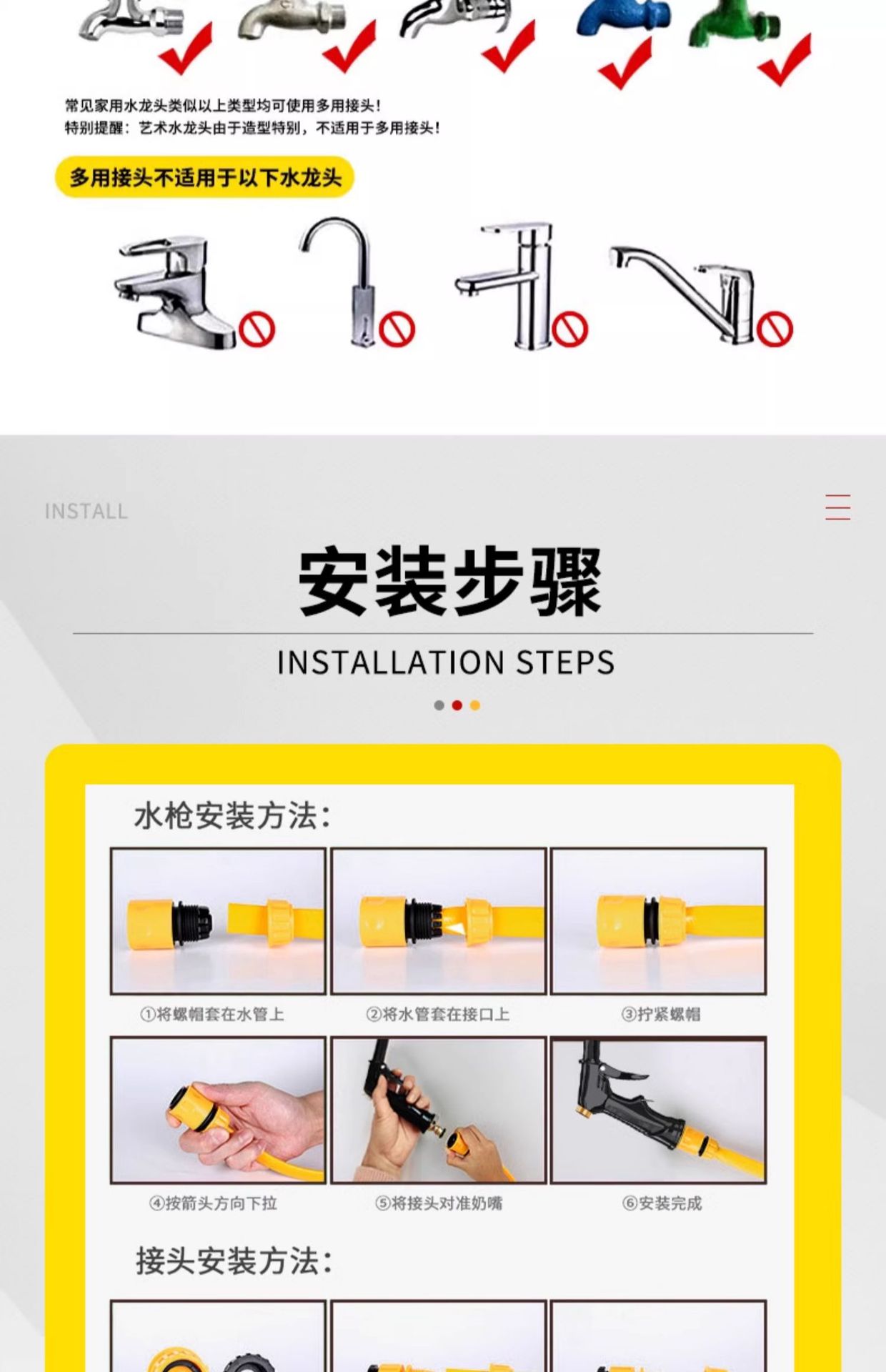 常见家用水龙头类似以上类型均可使用多用接头！
特别提醒：艺术水龙头由于造型特别，不适用于多用接头！

多用接头不适用于以下水龙头

INSTALL

安装步骤

INSTALLATION STEPS

水枪安装方法：

①将螺帽套在水管上

②将水管套在接口上

③拧紧螺帽

④按箭头方向下拉

⑤将接头对准奶嘴

⑥安装完成

接头安装方法：