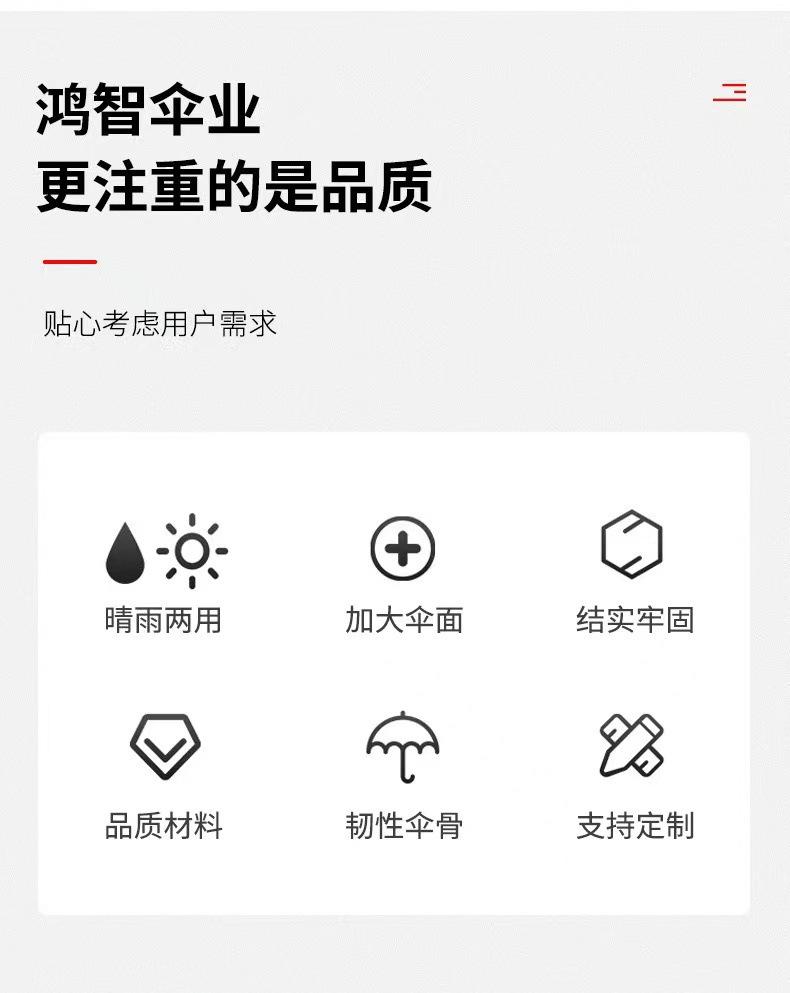 鸿智伞业
更注重的是品质

贴心考虑用户需求

晴雨两用

加大伞面

结实牢固

品质材料

韧性伞骨

支持定制