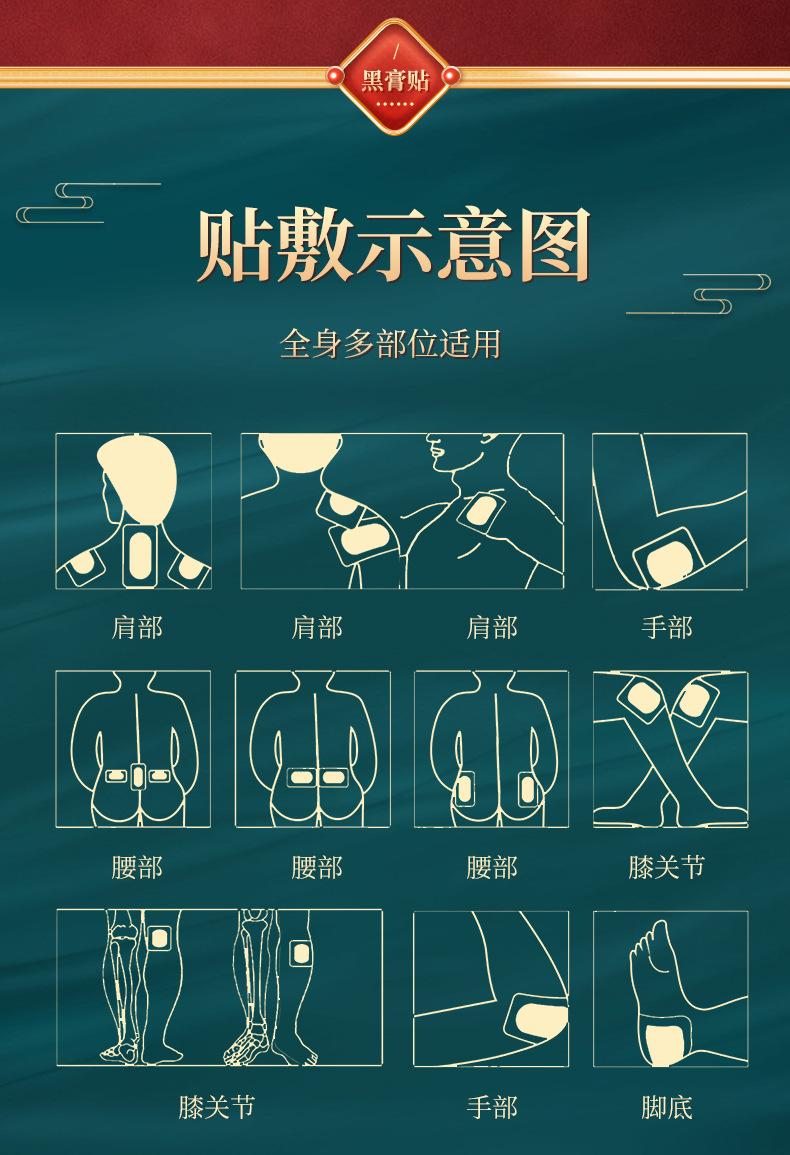 黑膏贴

贴敷示意图

全身多部位适用

肩部

肩部

肩部

手部

腰部

腰部

腰部

膝关节

膝关节

手部

脚底