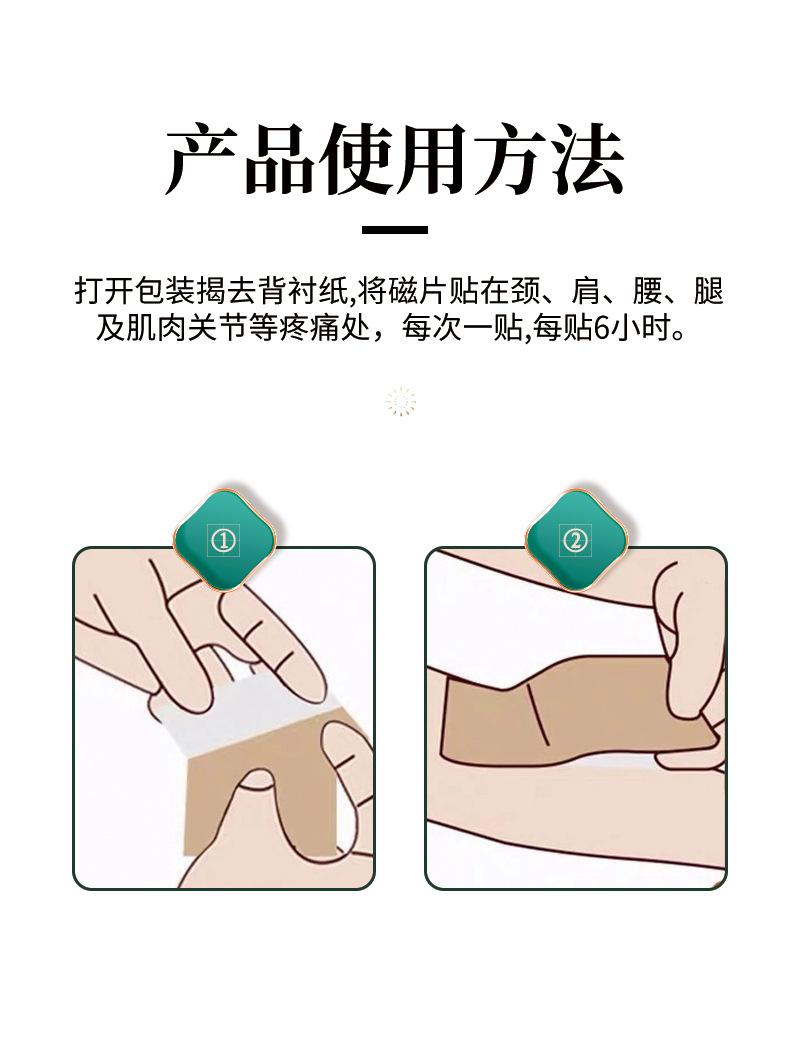 产品使用方法

打开包装揭去背衬纸,将磁片贴在颈、肩、腰、腿及肌肉关节等疼痛处，每次一贴,每贴6小时。

①

②