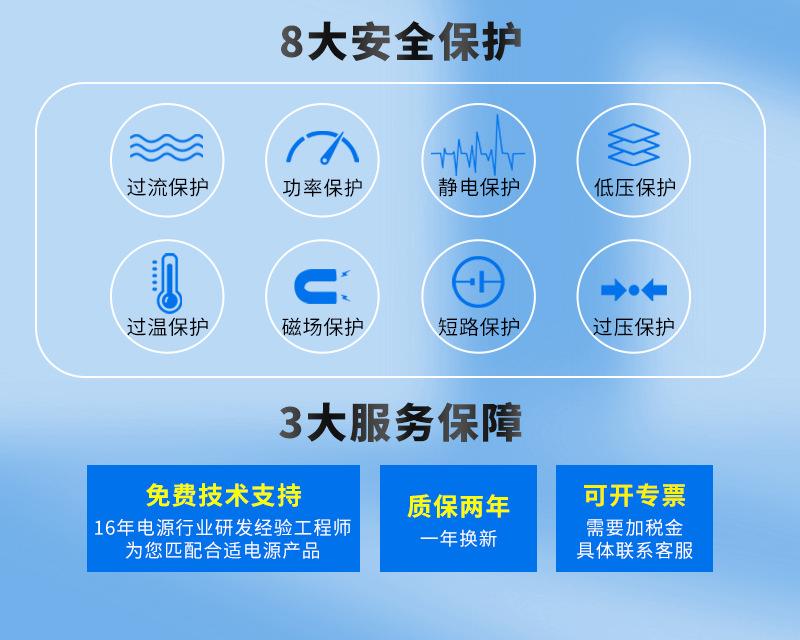 8大安全保护

过流保护

功率保护

静电保护

低压保护

过温保护

磁场保护

短路保护

过压保护

3大服务保障

免费技术支持
16年电源行业研发经验工程师
为您匹配合适电源产品

质保两年
一年换新

可开专票
需要加税金
具体联系客服