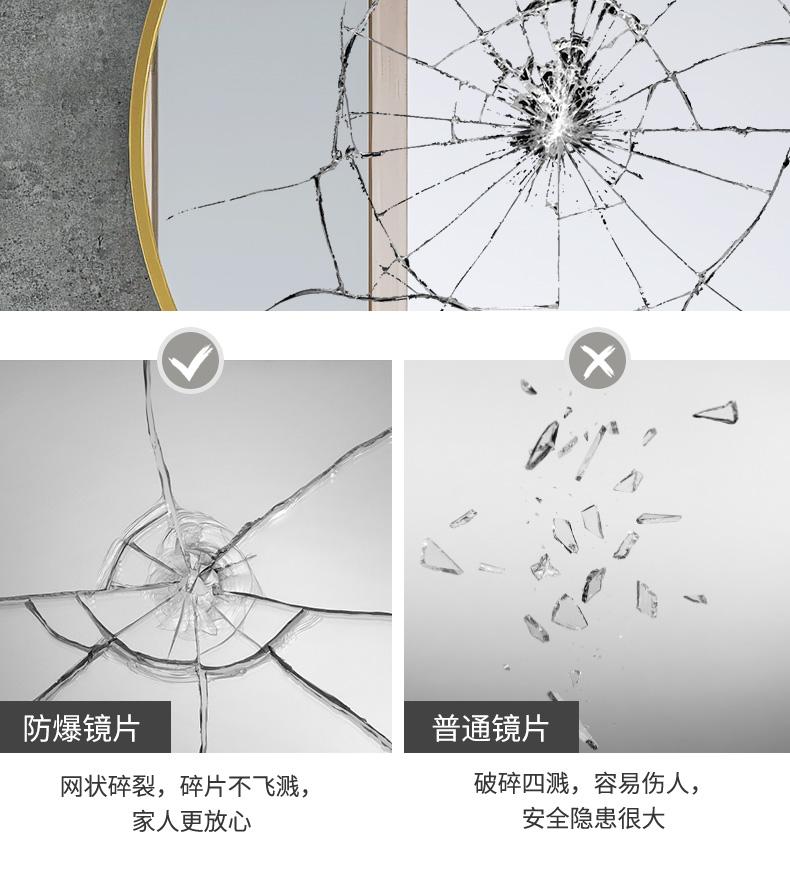 防爆镜片

网状碎裂，碎片不飞溅，
家人更放心

普通镜片

破碎四溅，容易伤人，
安全隐患很大